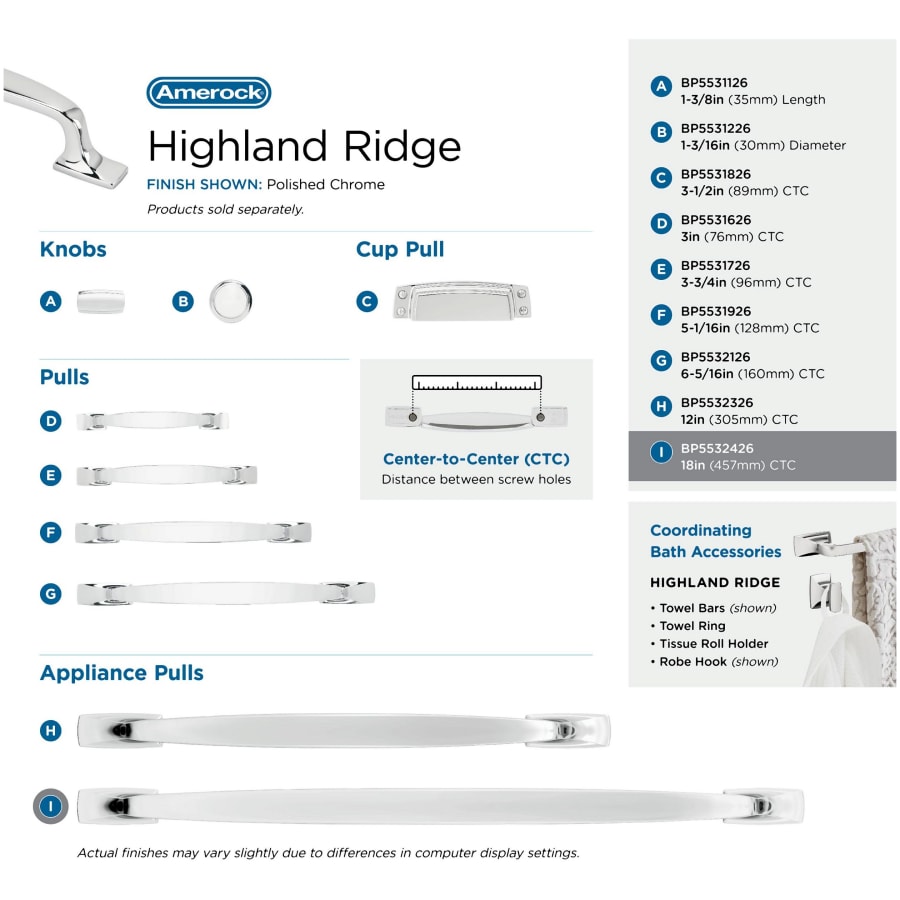 Amerock

Highland Ridge

FINISH SHOWN: Polished Chrome

Products sold separately.

Knobs

A

B

Cup Pull

C

Pulls

D

E

F

G

Center-to-Center (CTC)

Distance between screw holes

Appliance Pulls

H

I

Actual finishes may vary slightly due to differences in computer display settings.

A BP5531126
1-3/8in (35mm) Length

B BP5531226
1-3/16in (30mm) Diameter

C BP5531826
3-1/2in (89mm) CTC

D BP5531626
3in (76mm) CTC

E BP5531726
3-3/4in (96mm) CTC

F BP5531926
5-1/16in (128mm) CTC

G BP5532126
6-5/16in (160mm) CTC

H BP5532326
12in (305mm) CTC

I BP5532426
18in (457mm) CTC

Coordinating Bath Accessories

HIGHLAND RIDGE

• Towel Bars (shown)
• Towel Ring
• Tissue Roll Holder
• Robe Hook (shown)