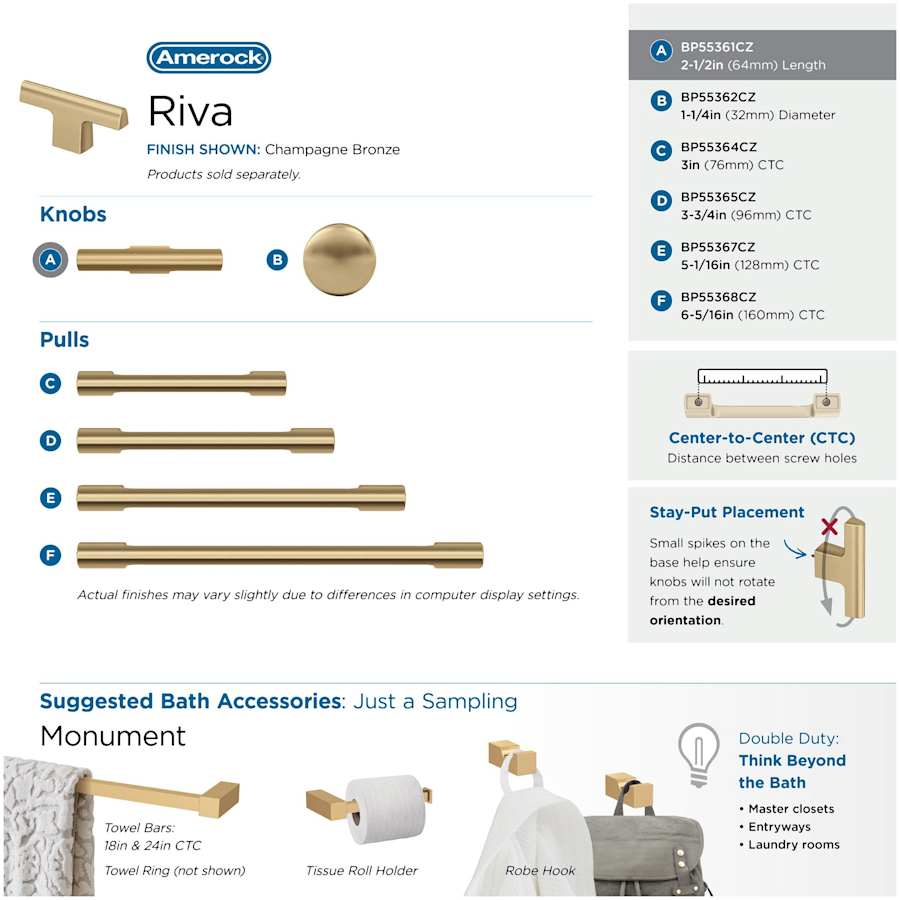 Amerock

Riva

FINISH SHOWN: Champagne Bronze

Products sold separately.

Knobs

A

B

Pulls

C

D

E

F

Actual finishes may vary slightly due to differences in computer display settings.

A BP55361CZ
2-1/2in (64mm) Length

B BP55362CZ
1-1/4in (32mm) Diameter

C BP55364CZ
3in (76mm) CTC

D BP55365CZ
3-3/4in (96mm) CTC

E BP55367CZ
5-1/16in (128mm) CTC

F BP55368CZ
6-5/16in (160mm) CTC

Center-to-Center (CTC)
Distance between screw holes

Stay-Put Placement

Small spikes on the base help ensure knobs will not rotate from the desired orientation.

Suggested Bath Accessories: Just a Sampling

Monument

Towel Bars:
18in & 24in CTC
Towel Ring (not shown)

Tissue Roll Holder

Robe Hook

Double Duty:
Think Beyond the Bath
• Master closets
• Entryways
• Laundry rooms