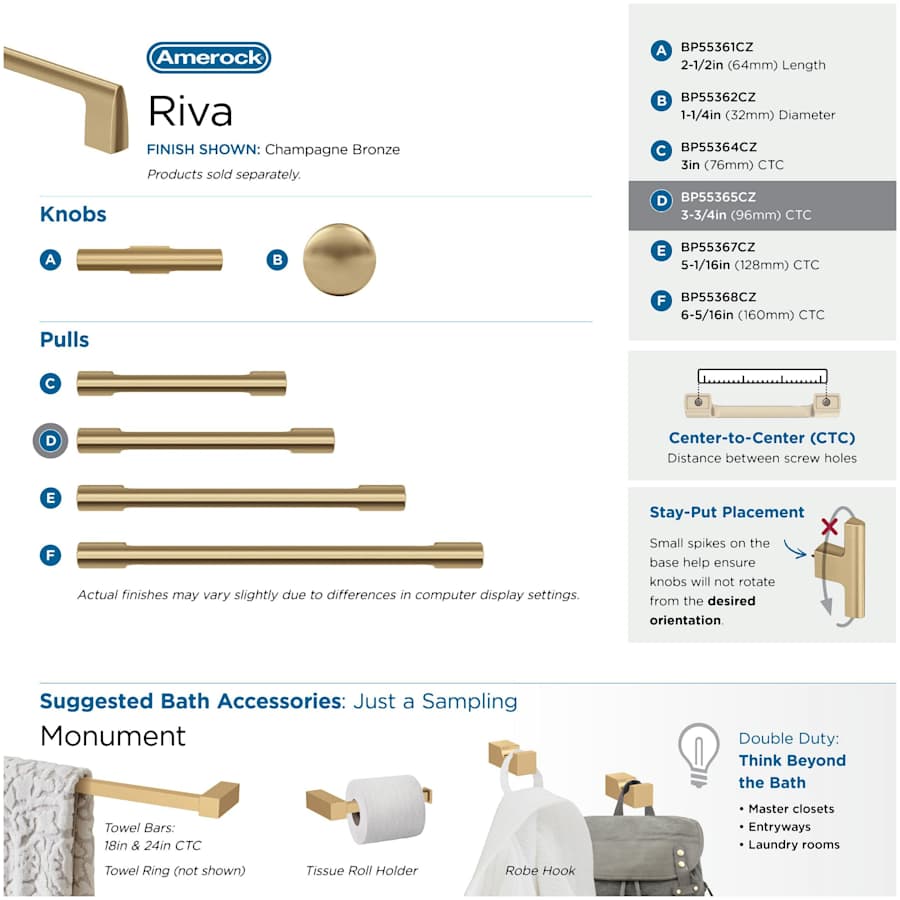 Amerock
Riva
FINISH SHOWN: Champagne Bronze
Products sold separately.

Knobs
A
B

Pulls
C
D
E
F

Actual finishes may vary slightly due to differences in computer display settings.

A BP55361CZ
2-1/2in (64mm) Length

B BP55362CZ
1-1/4in (32mm) Diameter

C BP55364CZ
3in (76mm) CTC

D BP55365CZ
3-3/4in (96mm) CTC

E BP55367CZ
5-1/16in (128mm) CTC

F BP55368CZ
6-5/16in (160mm) CTC

Center-to-Center (CTC)
Distance between screw holes

Stay-Put Placement
Small spikes on the base help ensure knobs will not rotate from the desired orientation.

Suggested Bath Accessories: Just a Sampling
Monument

Towel Bars:
18in & 24in CTC
Towel Ring (not shown)

Tissue Roll Holder

Robe Hook

Double Duty:
Think Beyond the Bath
• Master closets
• Entryways
• Laundry rooms