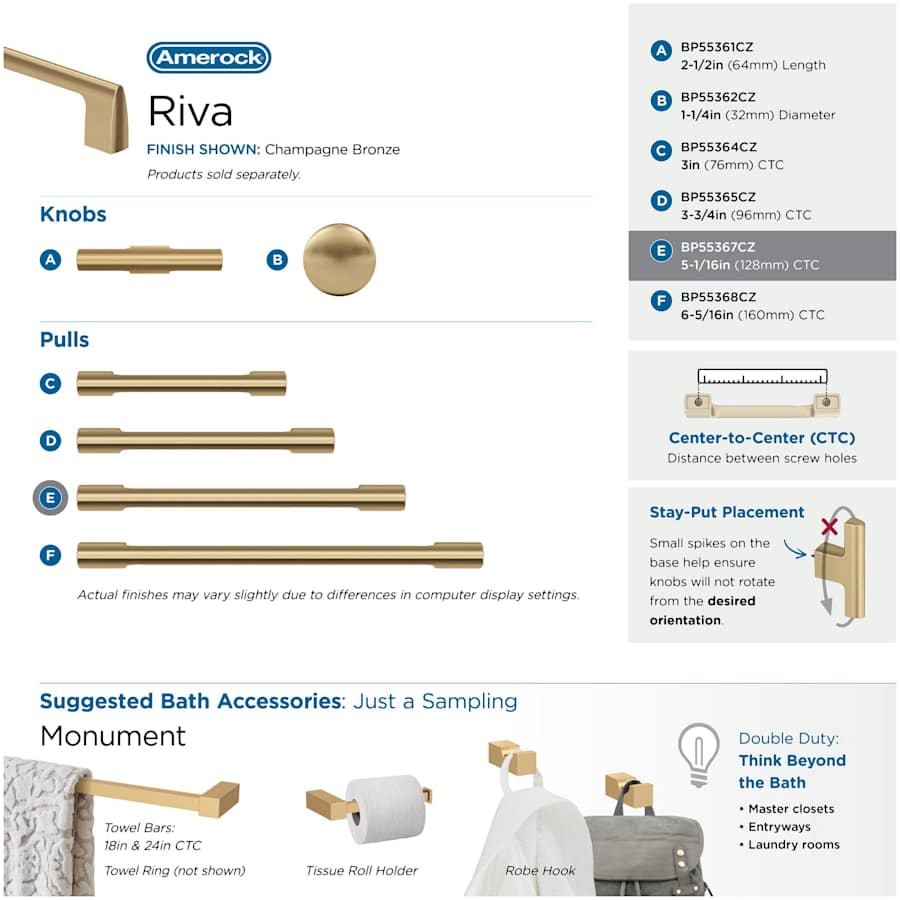 Amerock

Riva

FINISH SHOWN: Champagne Bronze

Products sold separately.

Knobs

A

B

Pulls

C

D

E

F

Actual finishes may vary slightly due to differences in computer display settings.

A BP55361CZ 2-1/2in (64mm) Length

B BP55362CZ 1-1/4in (32mm) Diameter

C BP55364CZ 3in (76mm) CTC

D BP55365CZ 3-3/4in (96mm) CTC

E BP55367CZ 5-1/16in (128mm) CTC

F BP55368CZ 6-5/16in (160mm) CTC

Center-to-Center (CTC)
Distance between screw holes

Stay-Put Placement

Small spikes on the base help ensure knobs will not rotate from the desired orientation.

Suggested Bath Accessories: Just a Sampling

Monument

Towel Bars:
18in & 24in CTC

Towel Ring (not shown)

Tissue Roll Holder

Robe Hook

Double Duty:
Think Beyond the Bath

• Master closets
• Entryways
• Laundry rooms