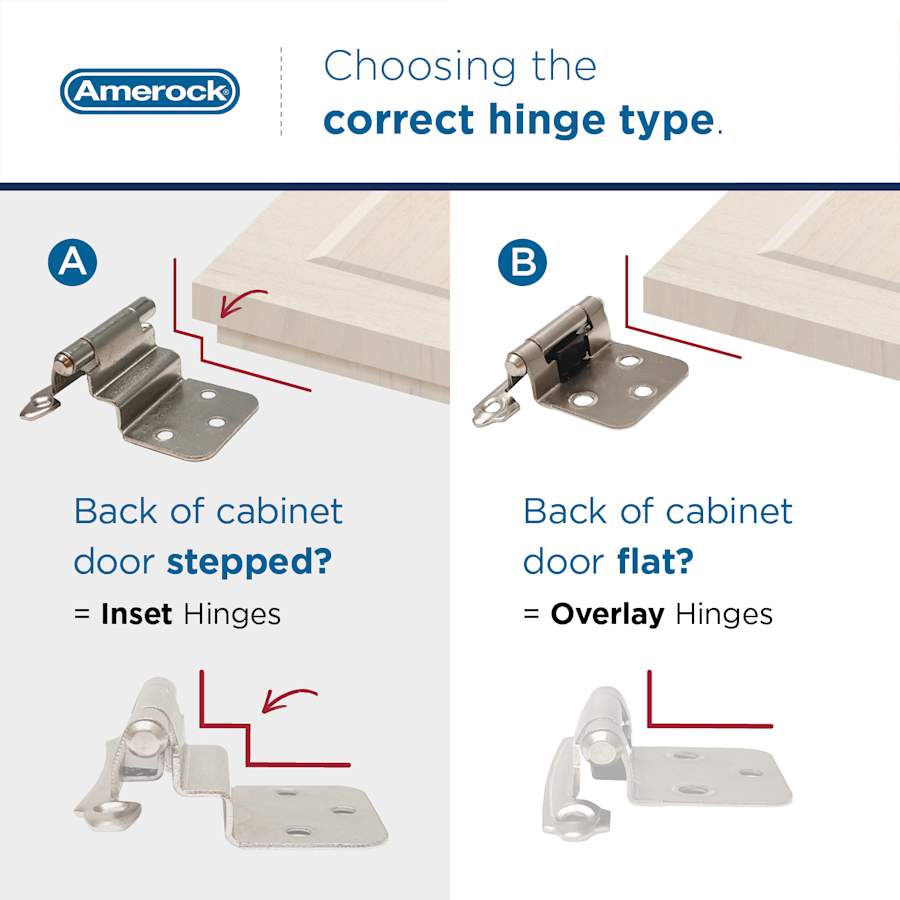 Amerock®

Choosing the
correct hinge type.

A

Back of cabinet door stepped?

= Inset Hinges

B

Back of cabinet door flat?

= Overlay Hinges