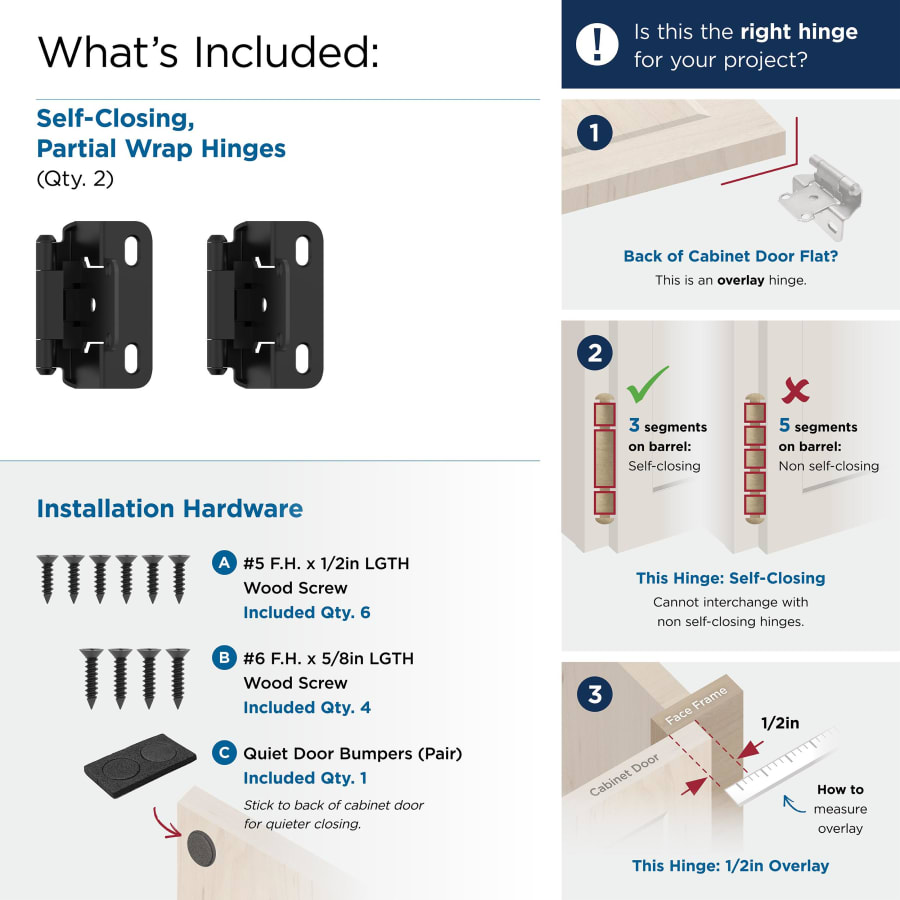 What's Included:

Self-Closing, Partial Wrap Hinges
(Qty. 2)

Installation Hardware

A #5 F.H. x 1/2in LGTH Wood Screw
Included Qty. 6

B #6 F.H. x 5/8in LGTH Wood Screw
Included Qty. 4

C Quiet Door Bumpers (Pair)
Included Qty. 1
Stick to back of cabinet door for quieter closing.

! Is this the right hinge for your project?

1
Back of Cabinet Door Flat?
This is an overlay hinge.

2
3 segments on barrel:
Self-closing
5 segments on barrel:
Non self-closing
This Hinge: Self-Closing
Cannot interchange with non self-closing hinges.

3
Face Frame
Cabinet Door
1/2in
How to measure overlay
This Hinge: 1/2in Overlay