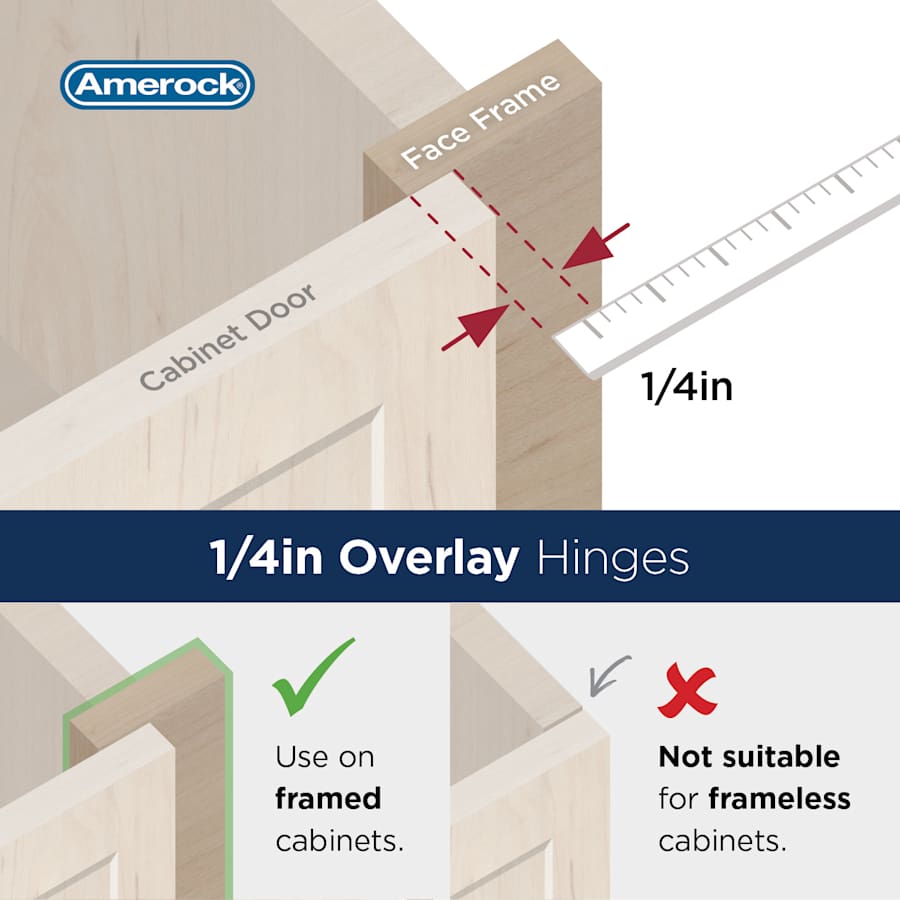 Amerock

Face Frame

Cabinet Door

1/4in

1/4in Overlay Hinges

Use on framed cabinets.

Not suitable for frameless cabinets.