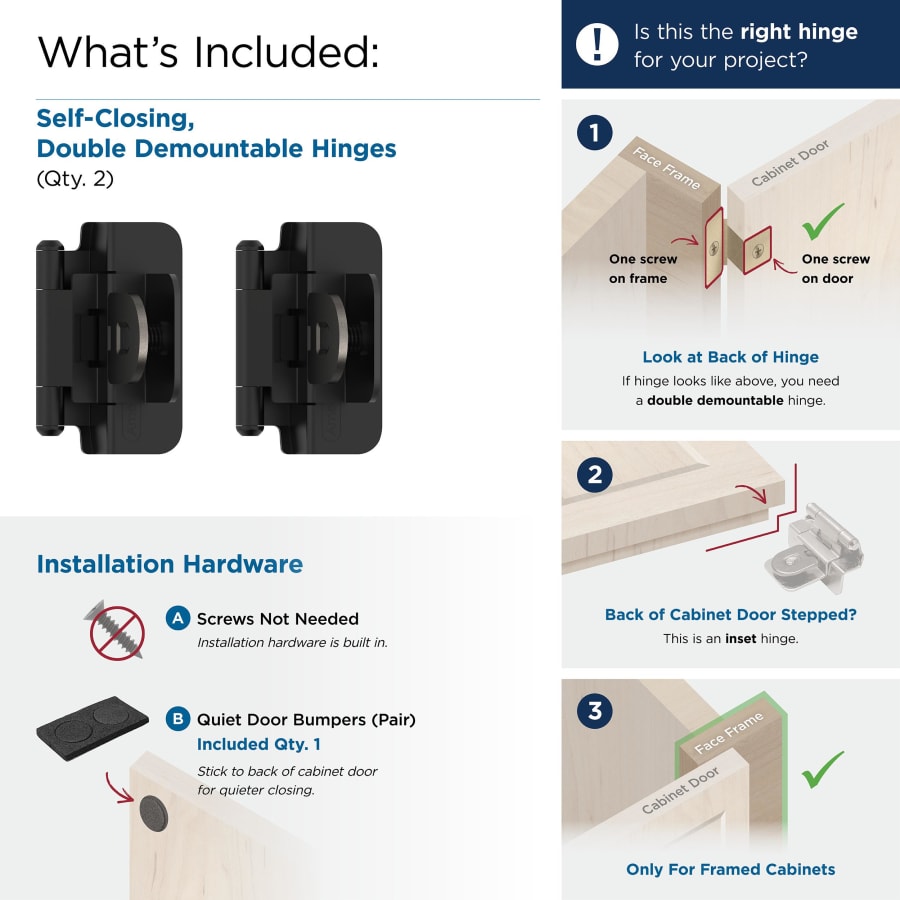 What's Included:

Self-Closing, Double Demountable Hinges
(Qty. 2)

Installation Hardware

A Screws Not Needed
Installation hardware is built in.

B Quiet Door Bumpers (Pair)
Included Qty. 1
Stick to back of cabinet door for quieter closing.

! Is this the right hinge for your project?

1
Face Frame
Cabinet Door
One screw on frame
One screw on door
Look at Back of Hinge
If hinge looks like above, you need a double demountable hinge.

2
Back of Cabinet Door Stepped?
This is an inset hinge.

3
Face Frame
Cabinet Door
Only For Framed Cabinets