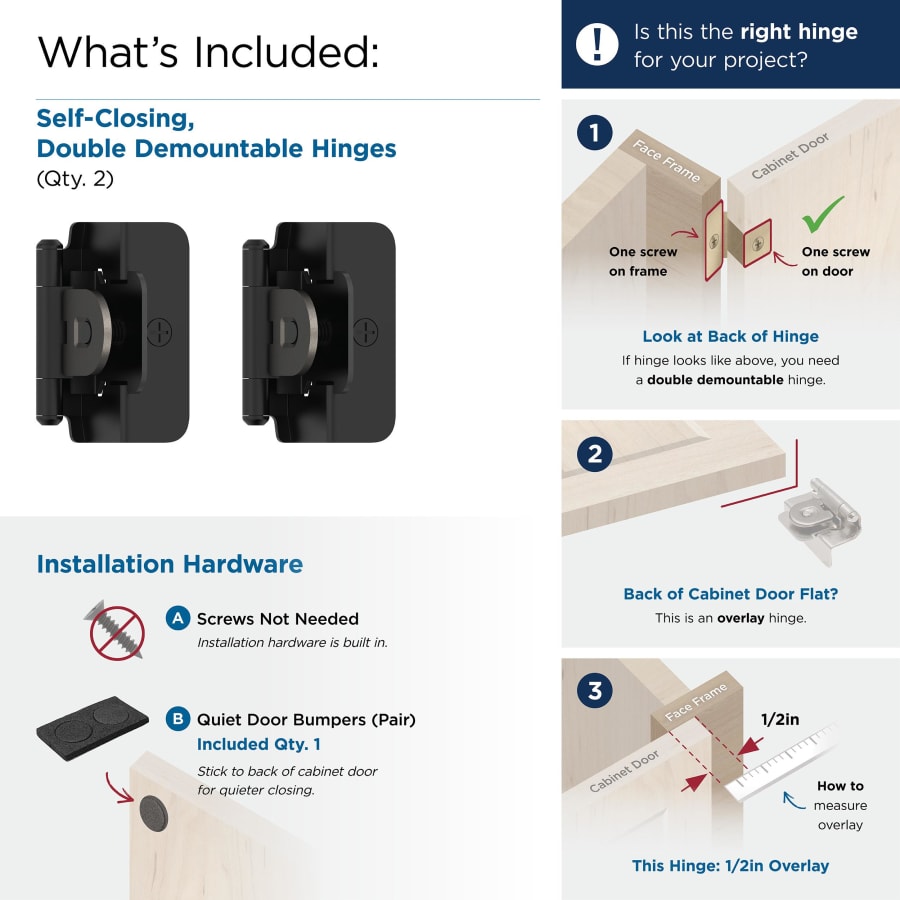 What's Included:

Self-Closing, Double Demountable Hinges
(Qty. 2)

Installation Hardware

A Screws Not Needed
Installation hardware is built in.

B Quiet Door Bumpers (Pair)
Included Qty. 1
Stick to back of cabinet door for quieter closing.

! Is this the right hinge for your project?

1
Face Frame
Cabinet Door
One screw on frame
One screw on door
Look at Back of Hinge
If hinge looks like above, you need a double demountable hinge.

2
Back of Cabinet Door Flat?
This is an overlay hinge.

3
Face Frame
Cabinet Door
1/2in
How to measure overlay
This Hinge: 1/2in Overlay