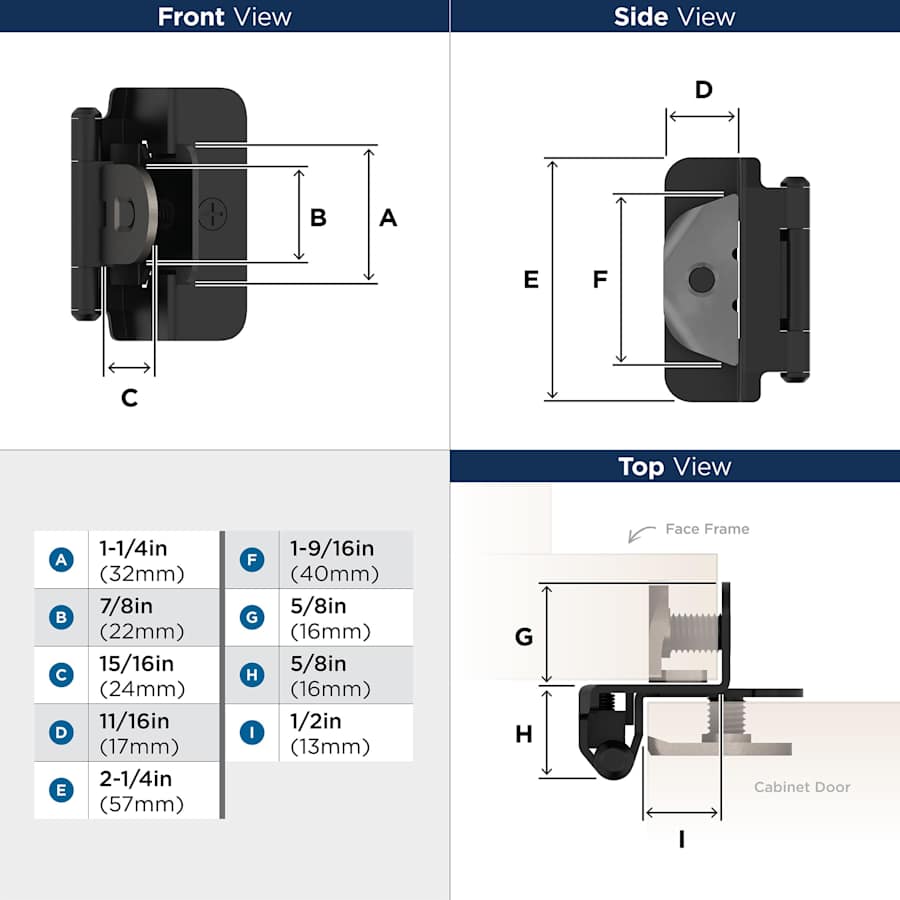 Front View

B A

C

Side View

D

E F

| A | 1-1/4in (32mm) |
|---|---|
| B | 7/8in (22mm) |
| C | 15/16in (24mm) |
| D | 11/16in (17mm) |
| E | 2-1/4in (57mm) |

| F | 1-9/16in (40mm) |
|---|---|
| G | 5/8in (16mm) |
| H | 5/8in (16mm) |
| I | 1/2in (13mm) |

Top View

Face Frame

G

H

Cabinet Door

I