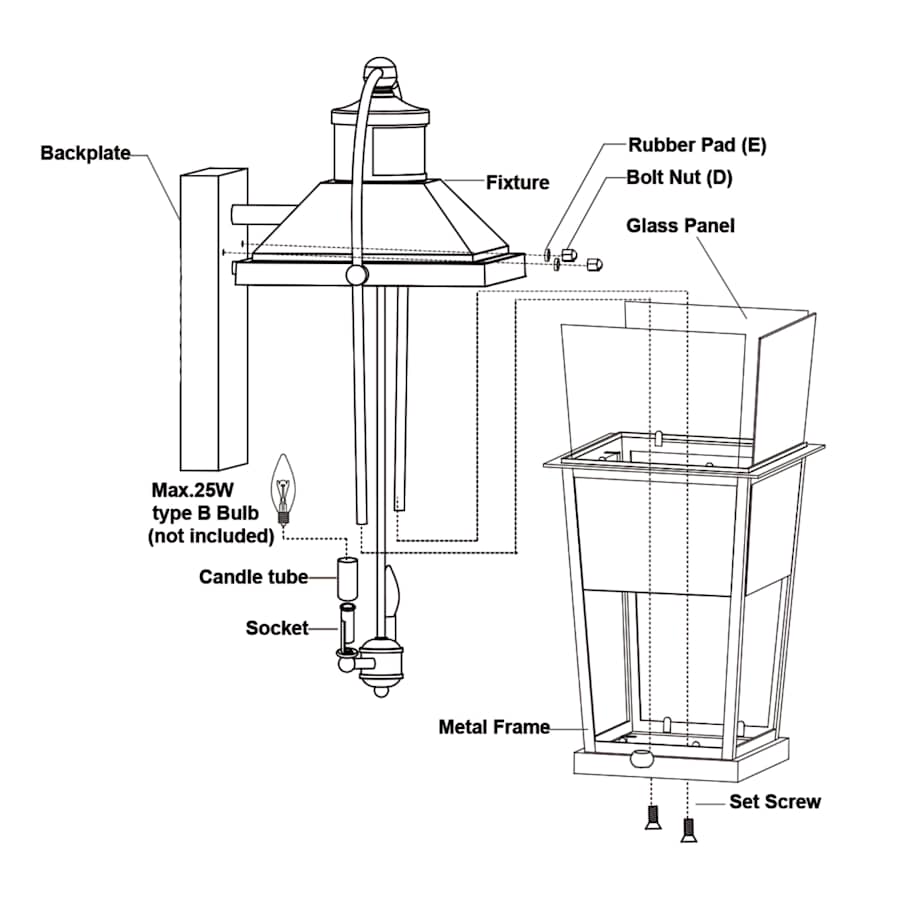 Backplate

Fixture

Rubber Pad (E)

Bolt Nut (D)

Glass Panel

Max.25W
type B Bulb
(not included)

Candle tube

Socket

Metal Frame

Set Screw