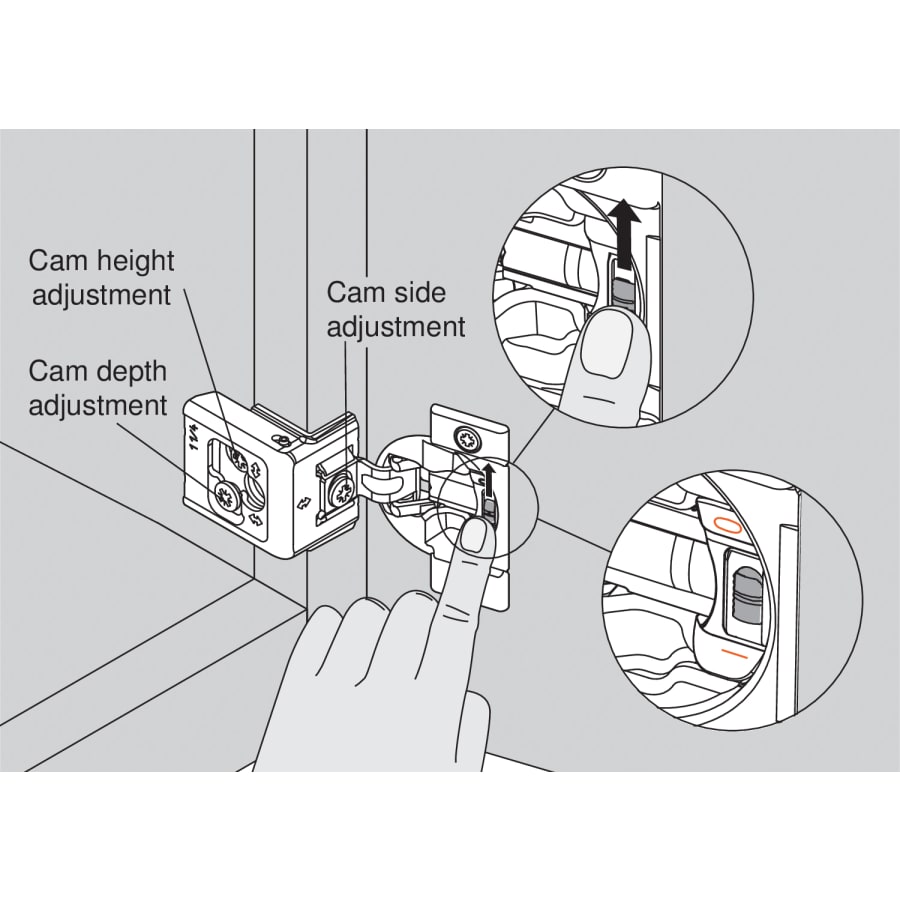 Cam height adjustment

Cam depth adjustment

Cam side adjustment

1 1/4