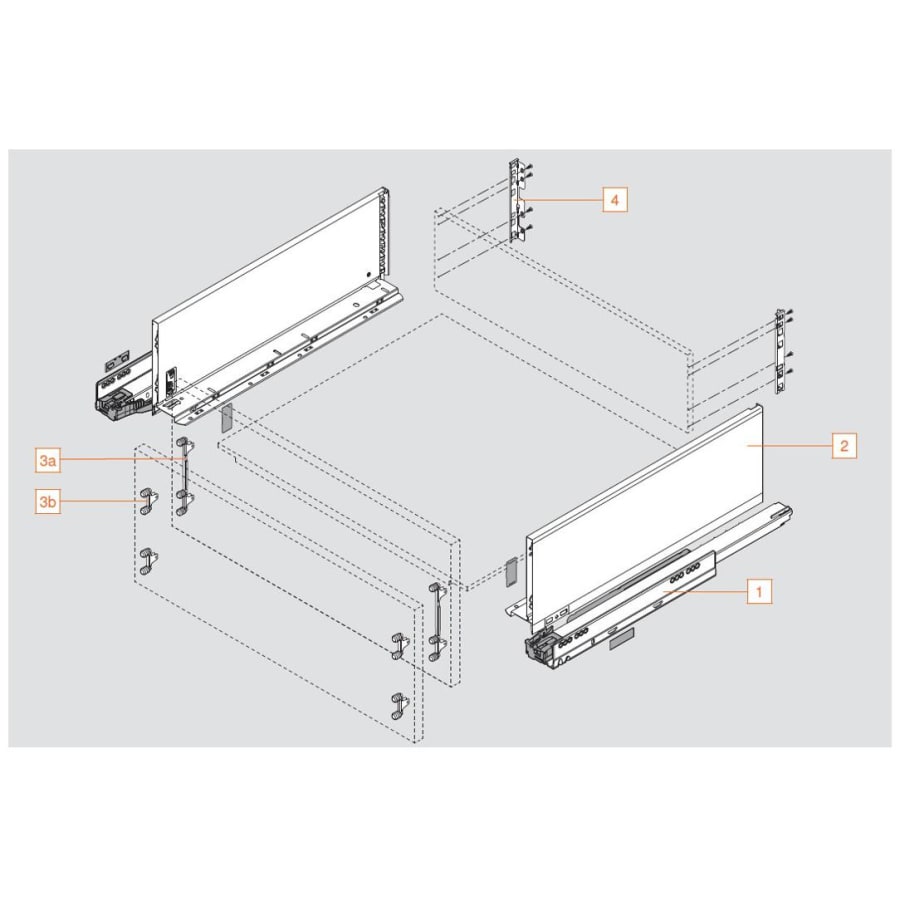 4

3a

3b

2

1