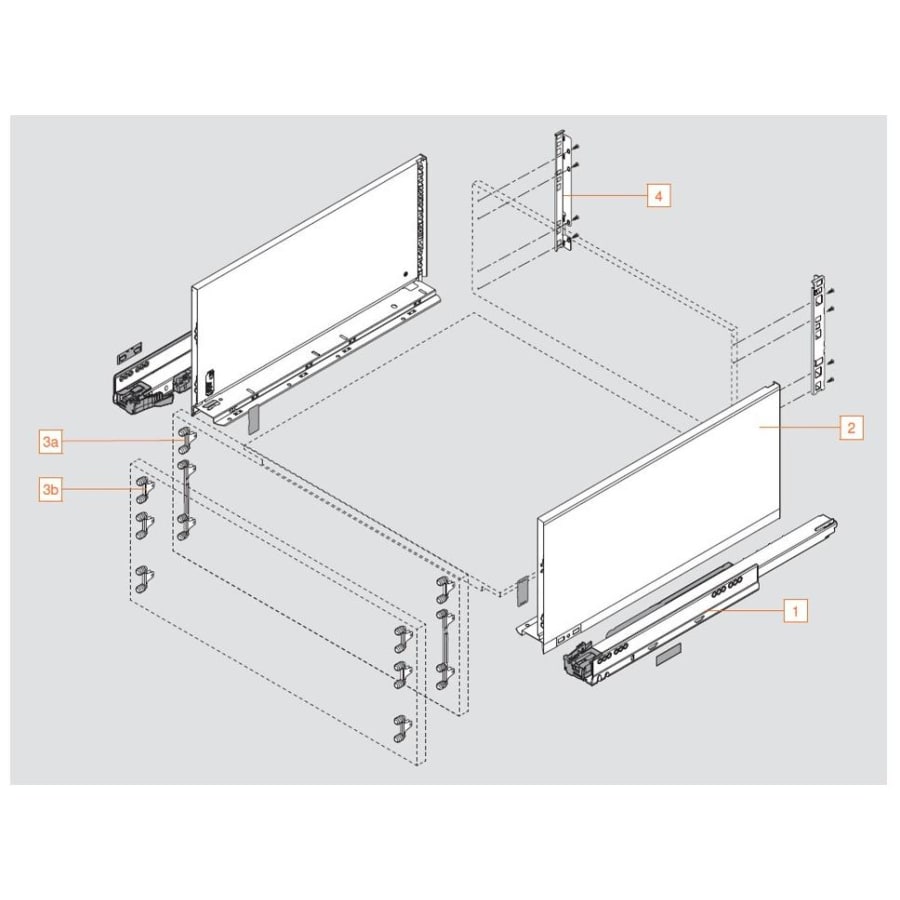 4

2

3a

3b

1