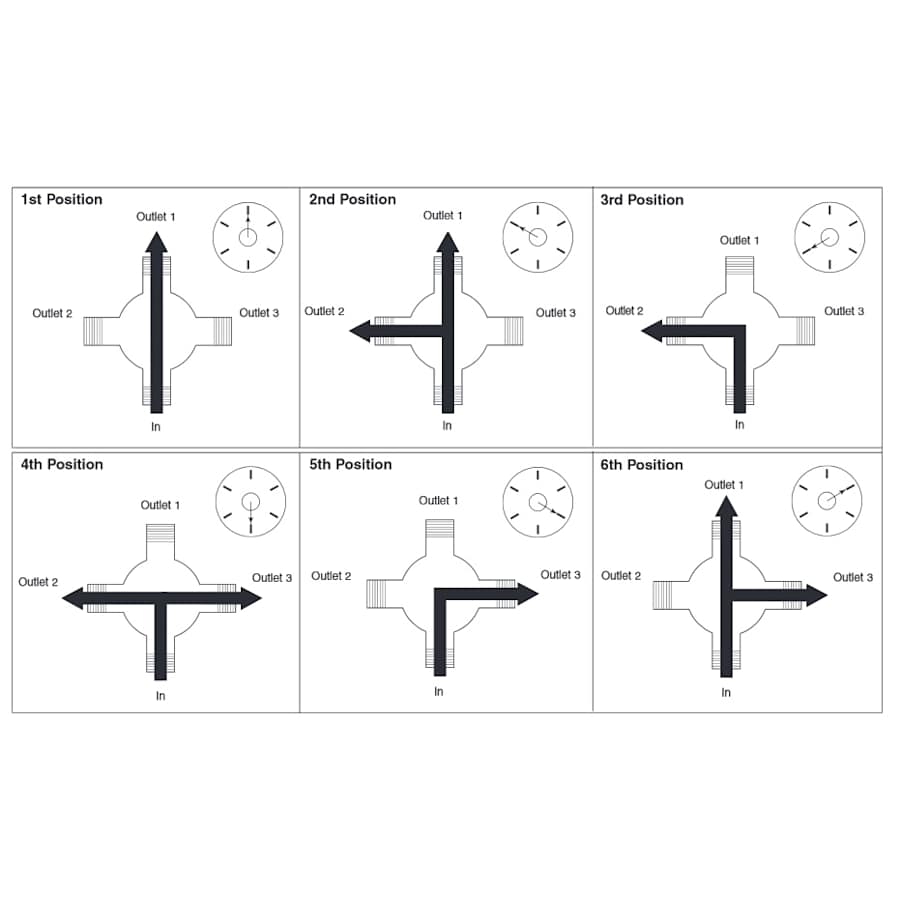 1st Position
Outlet 1
Outlet 2
Outlet 3
In

2nd Position
Outlet 1
Outlet 2
Outlet 3
In

3rd Position
Outlet 1
Outlet 2
Outlet 3
In

4th Position
Outlet 1
Outlet 2
Outlet 3
In

5th Position
Outlet 1
Outlet 2
Outlet 3
In

6th Position
Outlet 1
Outlet 2
Outlet 3
In