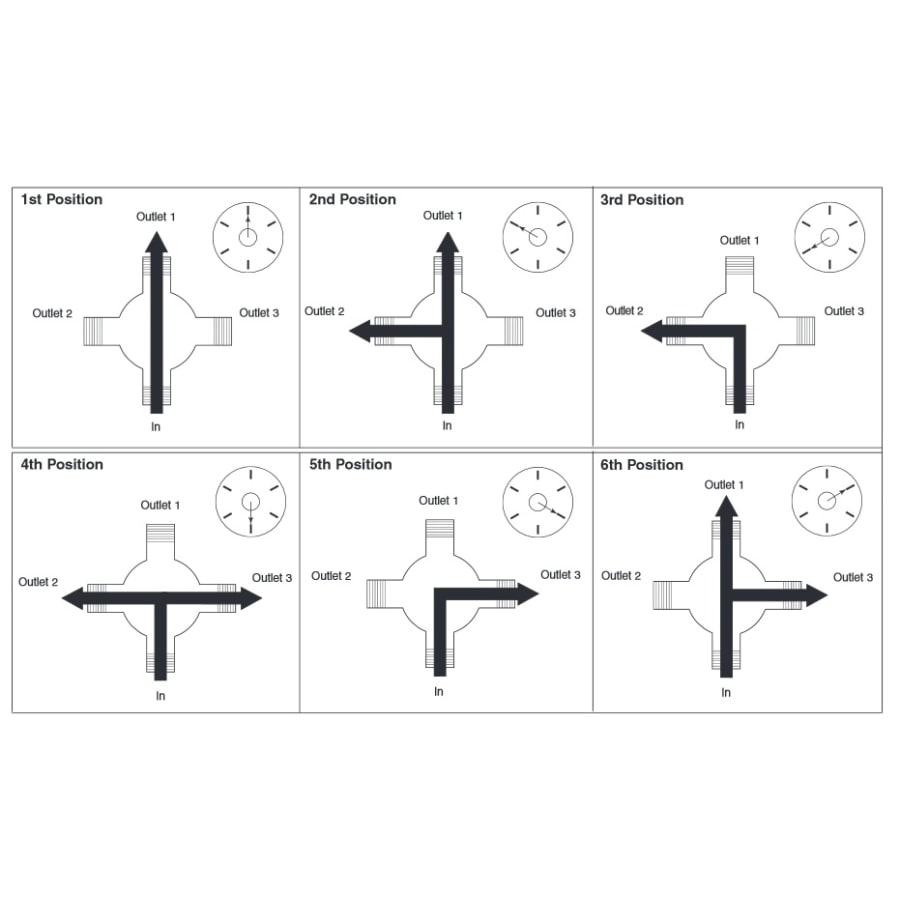 1st Position

Outlet 1

Outlet 2

Outlet 3

In

2nd Position

Outlet 1

Outlet 2

Outlet 3

In

3rd Position

Outlet 1

Outlet 2

Outlet 3

In

4th Position

Outlet 1

Outlet 2

Outlet 3

In

5th Position

Outlet 1

Outlet 2

Outlet 3

In

6th Position

Outlet 1

Outlet 2

Outlet 3

In