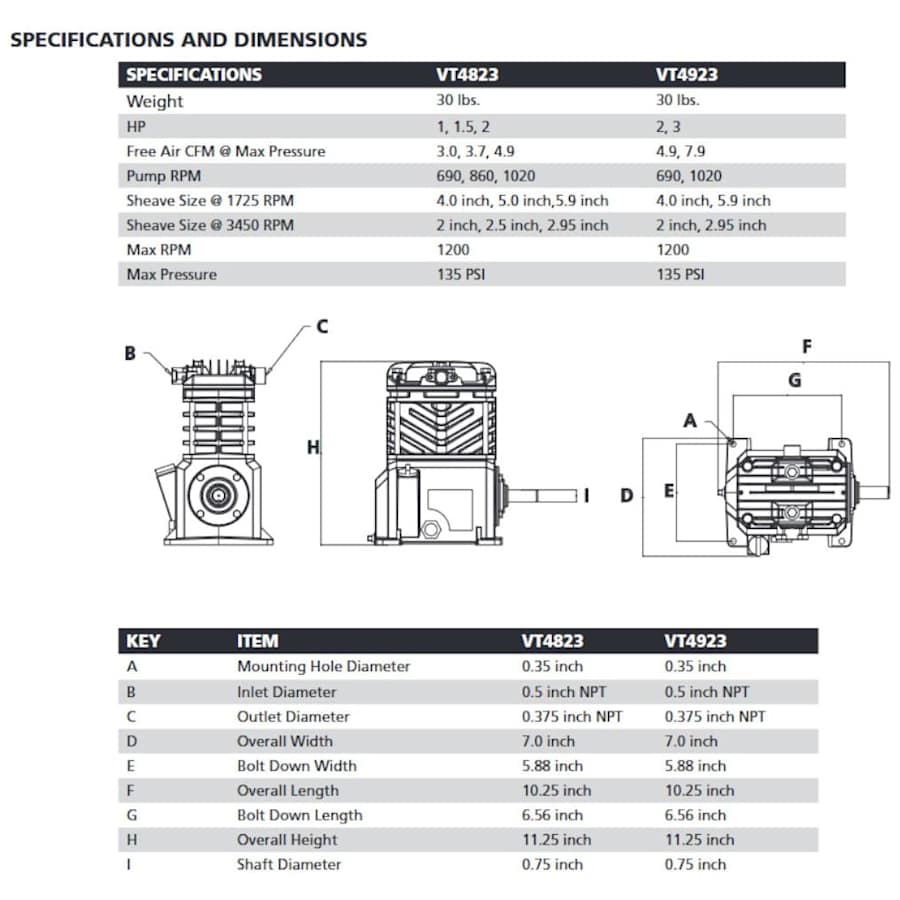 SPECIFICATIONS AND DIMENSIONS

| SPECIFICATIONS | VT4823 | VT4923 |
|---|---|---|
| Weight | 30 lbs. | 30 lbs. |
| HP | 1, 1.5, 2 | 2, 3 |
| Free Air CFM @ Max Pressure | 3.0, 3.7, 4.9 | 4.9, 7.9 |
| Pump RPM | 690, 860, 1020 | 690, 1020 |
| Sheave Size @ 1725 RPM | 4.0 inch, 5.0 inch,5.9 inch | 4.0 inch, 5.9 inch |
| Sheave Size @ 3450 RPM | 2 inch, 2.5 inch, 2.95 inch | 2 inch, 2.95 inch |
| Max RPM | 1200 | 1200 |
| Max Pressure | 135 PSI | 135 PSI |

B C H I F G A D E

| KEY | ITEM | VT4823 | VT4923 |
|---|---|---|---|
| A | Mounting Hole Diameter | 0.35 inch | 0.35 inch |
| B | Inlet Diameter | 0.5 inch NPT | 0.5 inch NPT |
| C | Outlet Diameter | 0.375 inch NPT | 0.375 inch NPT |
| D | Overall Width | 7.0 inch | 7.0 inch |
| E | Bolt Down Width | 5.88 inch | 5.88 inch |
| F | Overall Length | 10.25 inch | 10.25 inch |
| G | Bolt Down Length | 6.56 inch | 6.56 inch |
| H | Overall Height | 11.25 inch | 11.25 inch |
| I | Shaft Diameter | 0.75 inch | 0.75 inch |