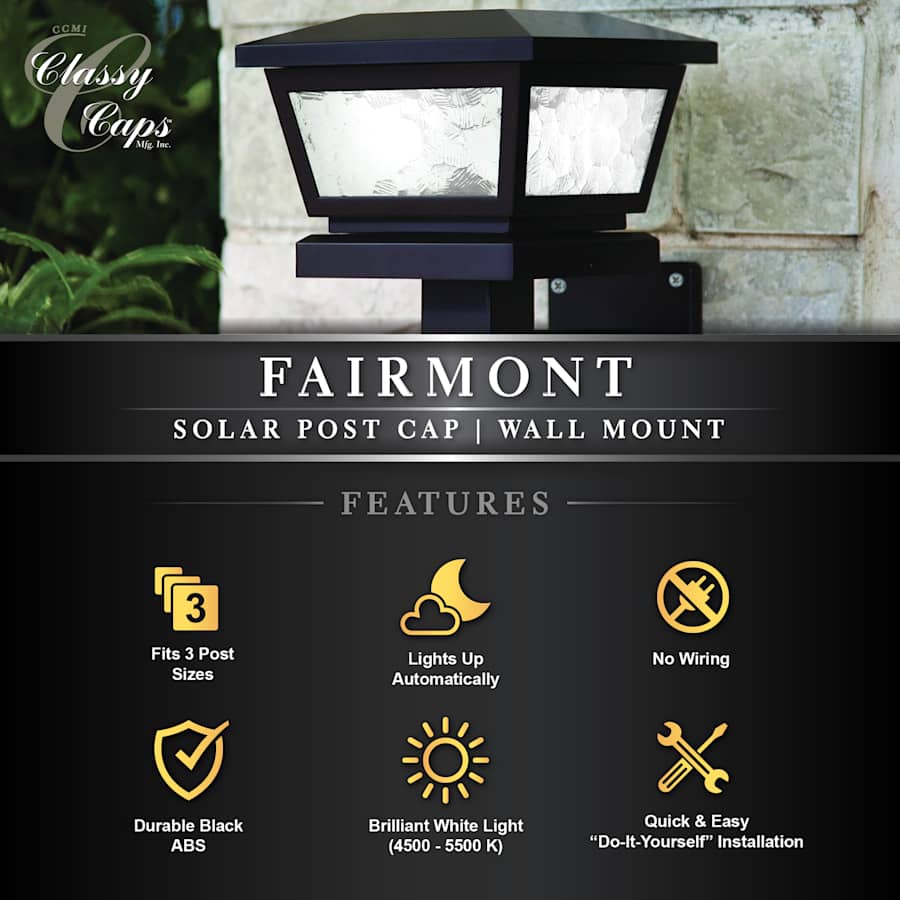 CCMI
Classy Caps
Mfg. Inc.

FAIRMONT

SOLAR POST CAP | WALL MOUNT

FEATURES

3

Fits 3 Post Sizes

Lights Up Automatically

No Wiring

Durable Black ABS

Brilliant White Light (4500 - 5500 K)

Quick & Easy "Do-It-Yourself" Installation