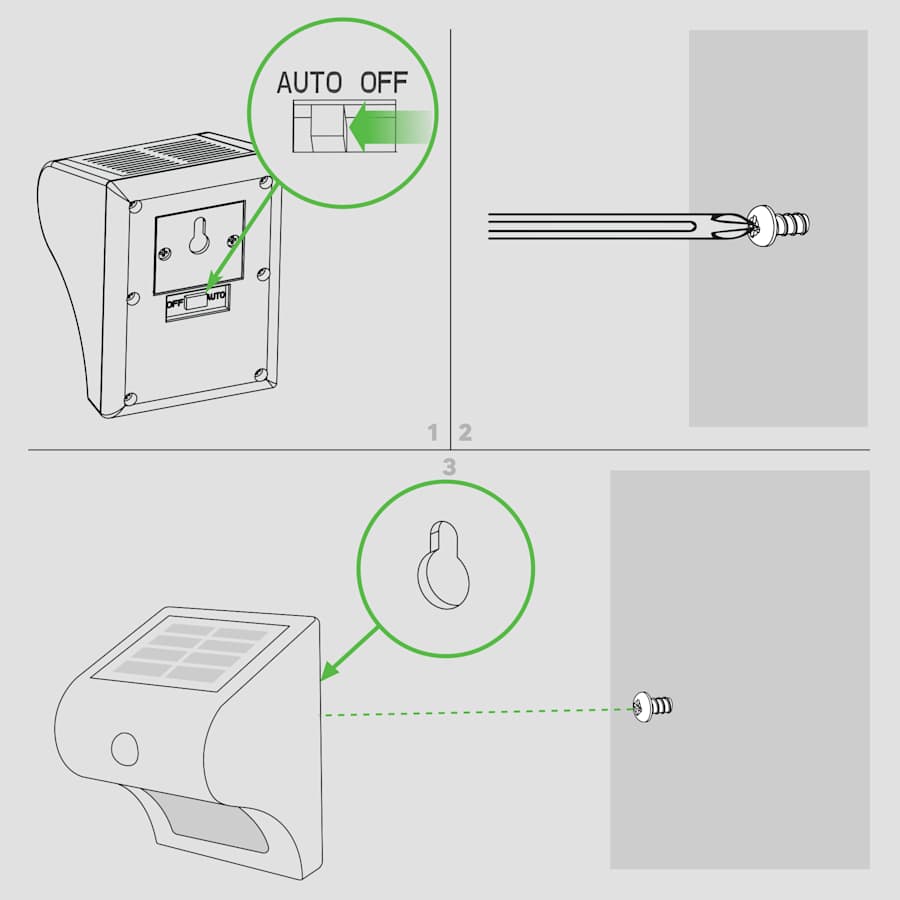 AUTO OFF

OFF AUTO

1 2

3