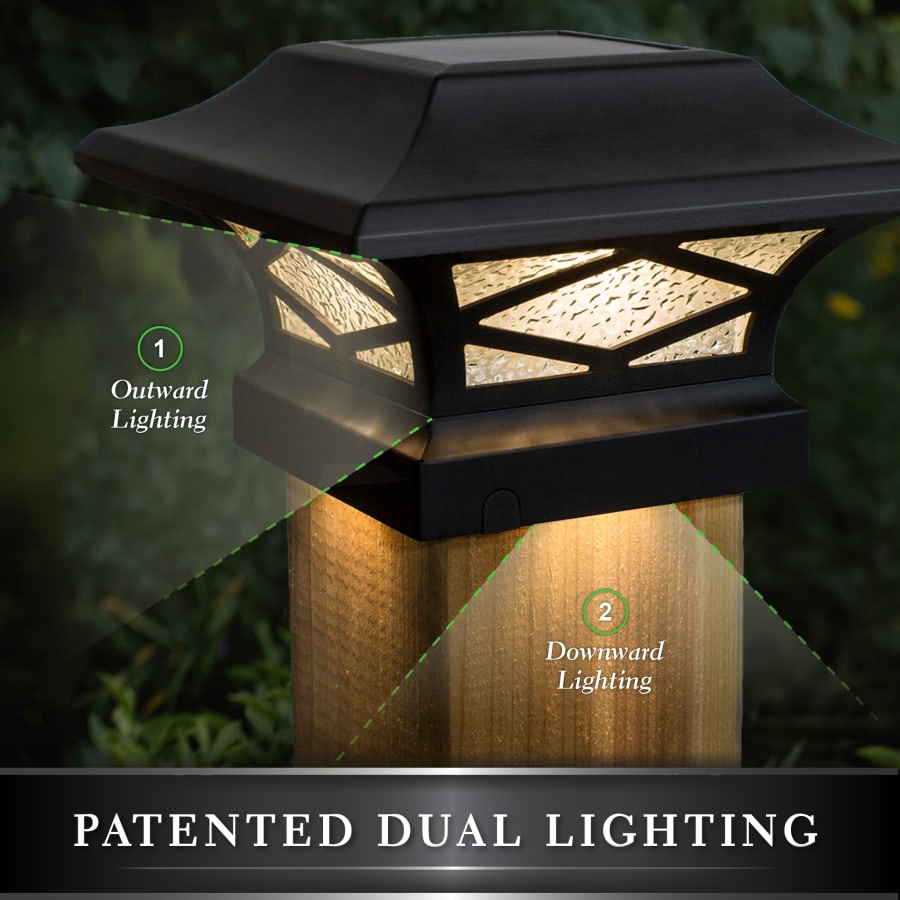 1
Outward Lighting

2
Downward Lighting

PATENTED DUAL LIGHTING