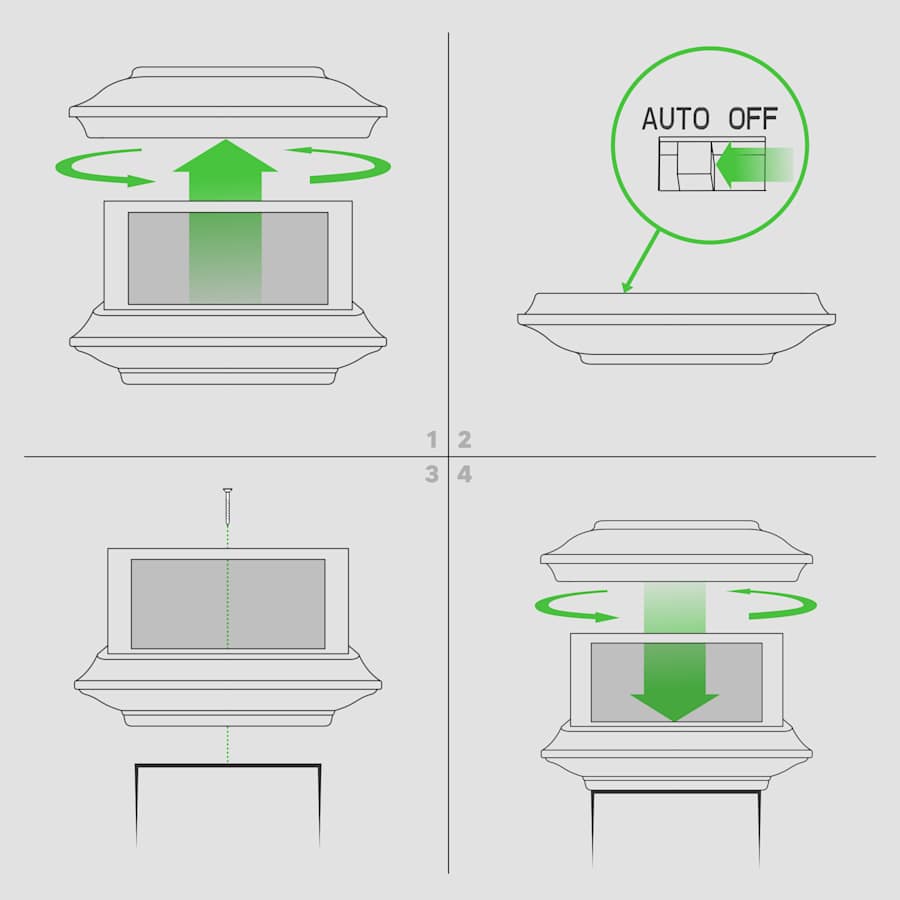 AUTO OFF

1 2
3 4