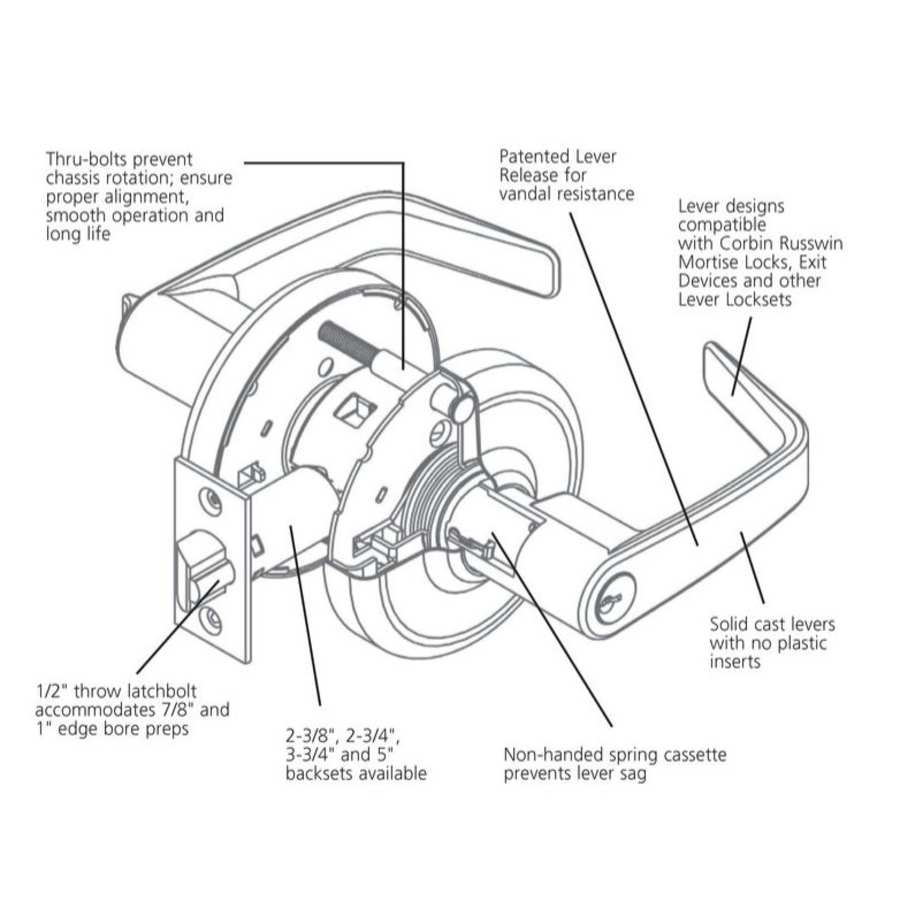 Thru-bolts prevent chassis rotation; ensure proper alignment, smooth operation and long life

Patented Lever Release for vandal resistance

Lever designs compatible with Corbin Russwin Mortise Locks, Exit Devices and other Lever Locksets

Solid cast levers with no plastic inserts

1/2" throw latchbolt accommodates 7/8" and 1" edge bore preps

2-3/8", 2-3/4", 3-3/4" and 5" backsets available

Non-handed spring cassette prevents lever sag