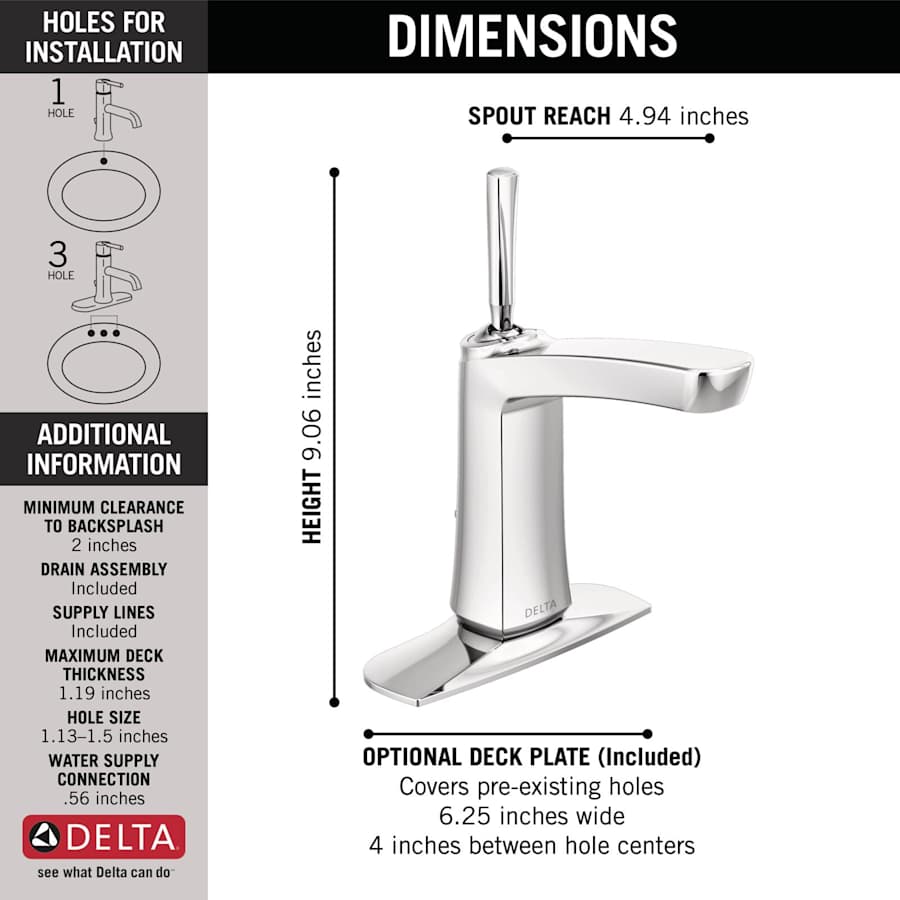 HOLES FOR INSTALLATION

1 HOLE

3 HOLE

ADDITIONAL INFORMATION

MINIMUM CLEARANCE TO BACKSPLASH
2 inches

DRAIN ASSEMBLY
Included

SUPPLY LINES
Included

MAXIMUM DECK THICKNESS
1.19 inches

HOLE SIZE
1.13–1.5 inches

WATER SUPPLY CONNECTION
.56 inches

DELTA
see what Delta can do

DIMENSIONS

SPOUT REACH 4.94 inches

HEIGHT 9.06 inches

DELTA

OPTIONAL DECK PLATE (Included)
Covers pre-existing holes
6.25 inches wide
4 inches between hole centers