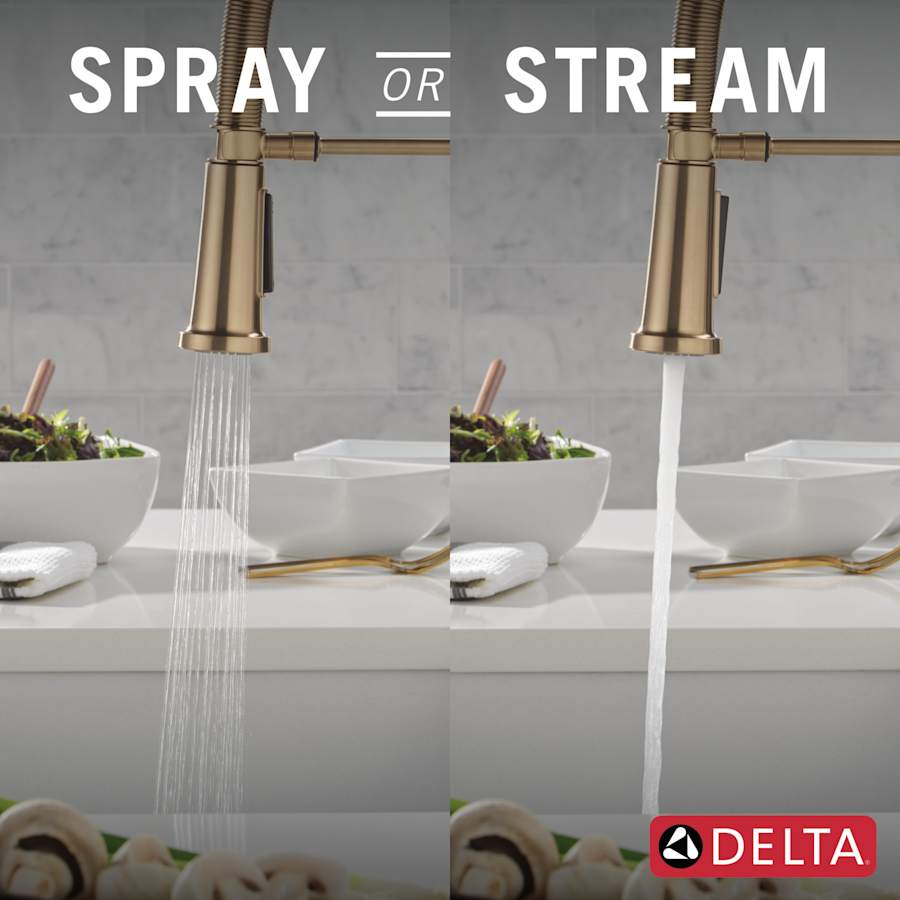 SPRAY OR STREAM

DELTA