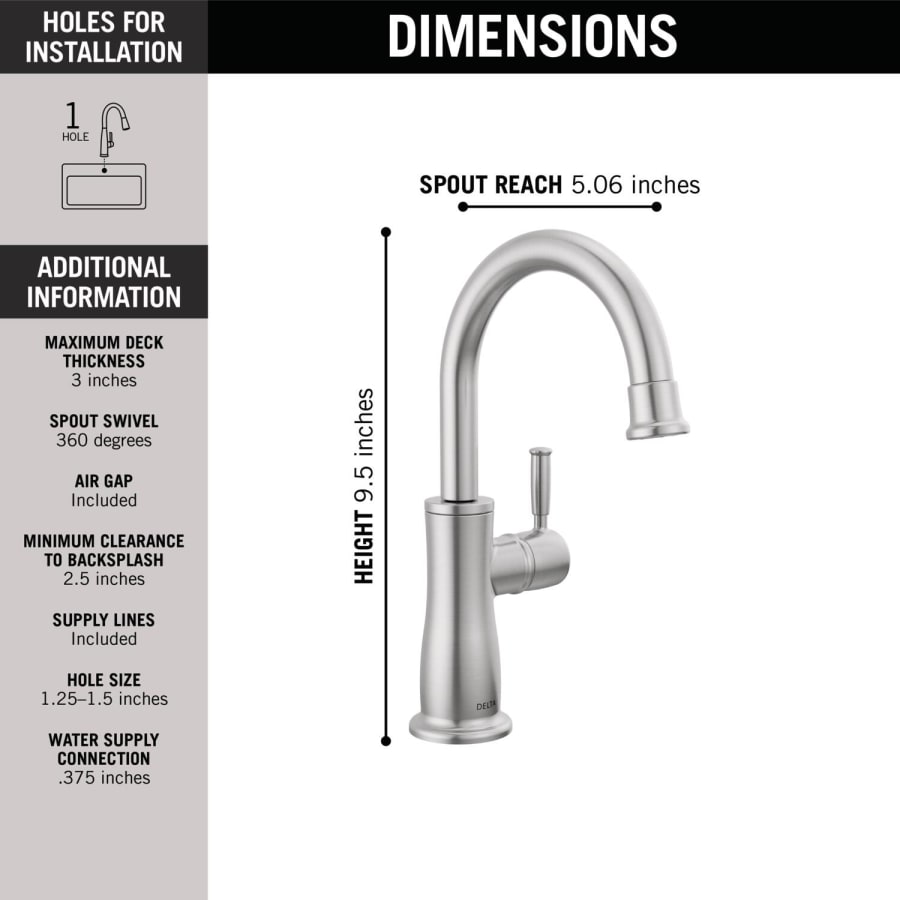 HOLES FOR INSTALLATION

1 HOLE

ADDITIONAL INFORMATION

MAXIMUM DECK THICKNESS
3 inches

SPOUT SWIVEL
360 degrees

AIR GAP
Included

MINIMUM CLEARANCE TO BACKSPLASH
2.5 inches

SUPPLY LINES
Included

HOLE SIZE
1.25–1.5 inches

WATER SUPPLY CONNECTION
.375 inches

DIMENSIONS

SPOUT REACH 5.06 inches

HEIGHT 9.5 inches

DELTA