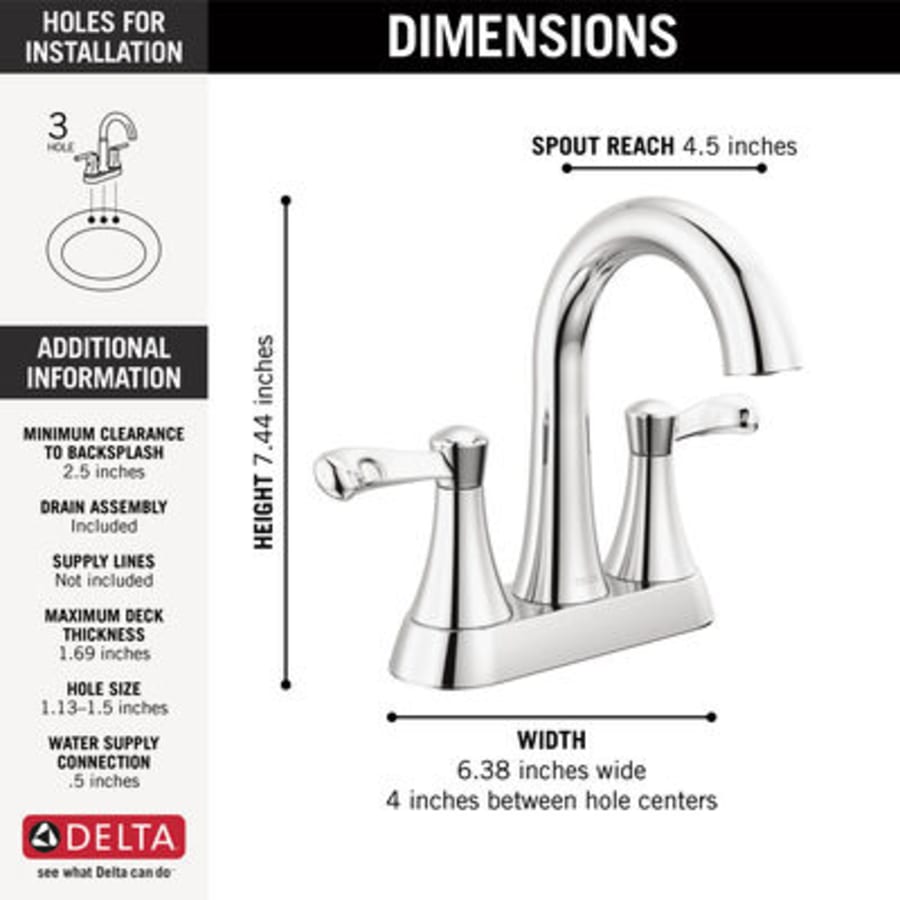 HOLES FOR INSTALLATION

3 HOLE

ADDITIONAL INFORMATION

MINIMUM CLEARANCE TO BACKSPLASH
2.5 inches

DRAIN ASSEMBLY
Included

SUPPLY LINES
Not included

MAXIMUM DECK THICKNESS
1.69 inches

HOLE SIZE
1.13–1.5 inches

WATER SUPPLY CONNECTION
.5 inches

DELTA
see what Delta can do

DIMENSIONS

SPOUT REACH 4.5 inches

HEIGHT 7.44 inches

WIDTH
6.38 inches wide
4 inches between hole centers