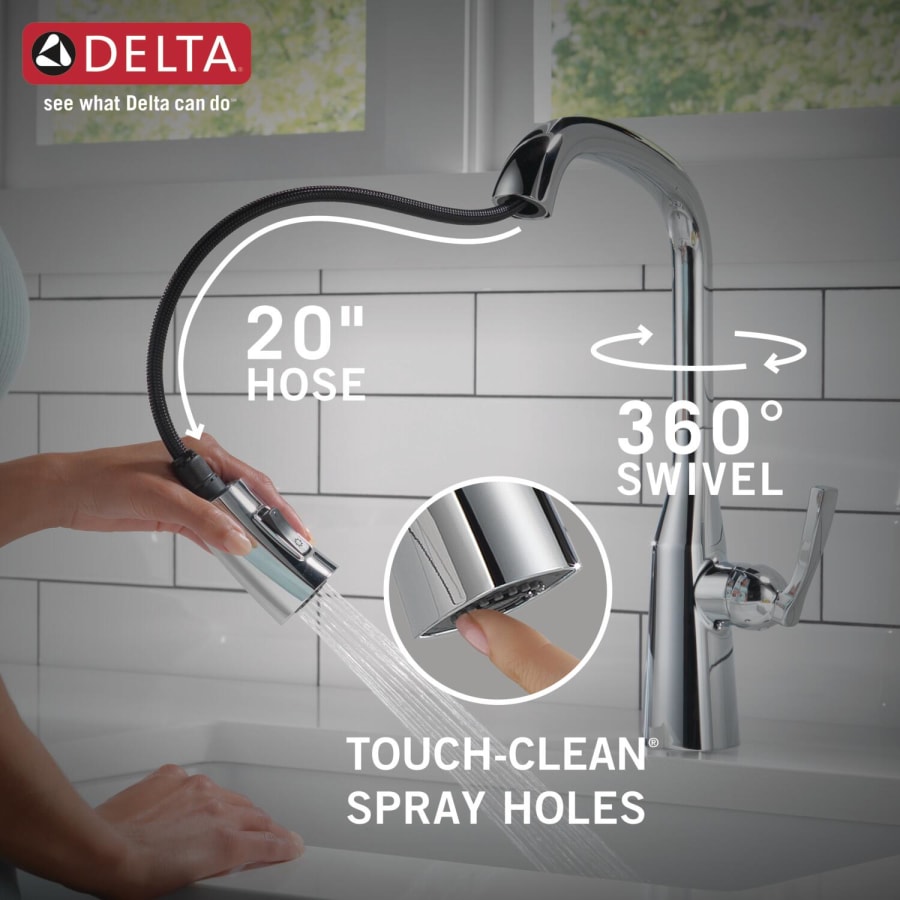 DELTA
see what Delta can do™

20"
HOSE

360°
SWIVEL

TOUCH-CLEAN®
SPRAY HOLES