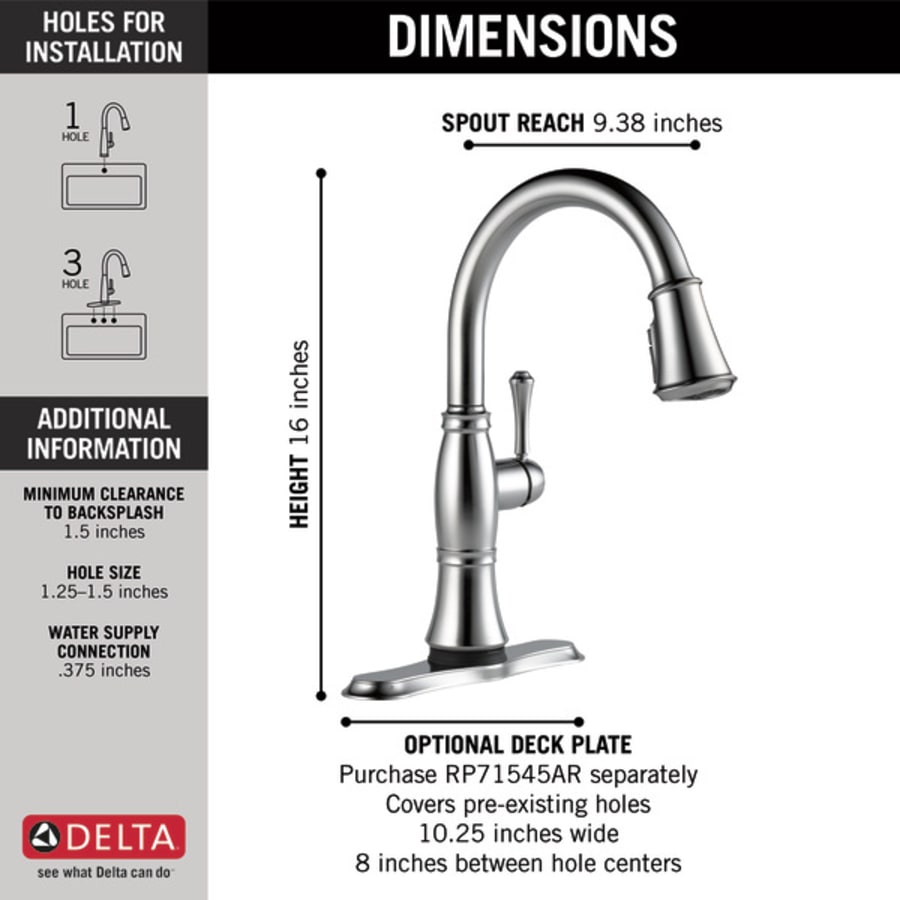 HOLES FOR INSTALLATION

1 HOLE

3 HOLE

ADDITIONAL INFORMATION

MINIMUM CLEARANCE TO BACKSPLASH
1.5 inches

HOLE SIZE
1.25–1.5 inches

WATER SUPPLY CONNECTION
.375 inches

DELTA
see what Delta can do

DIMENSIONS

SPOUT REACH 9.38 inches

HEIGHT 16 inches

OPTIONAL DECK PLATE
Purchase RP71545AR separately
Covers pre-existing holes
10.25 inches wide
8 inches between hole centers