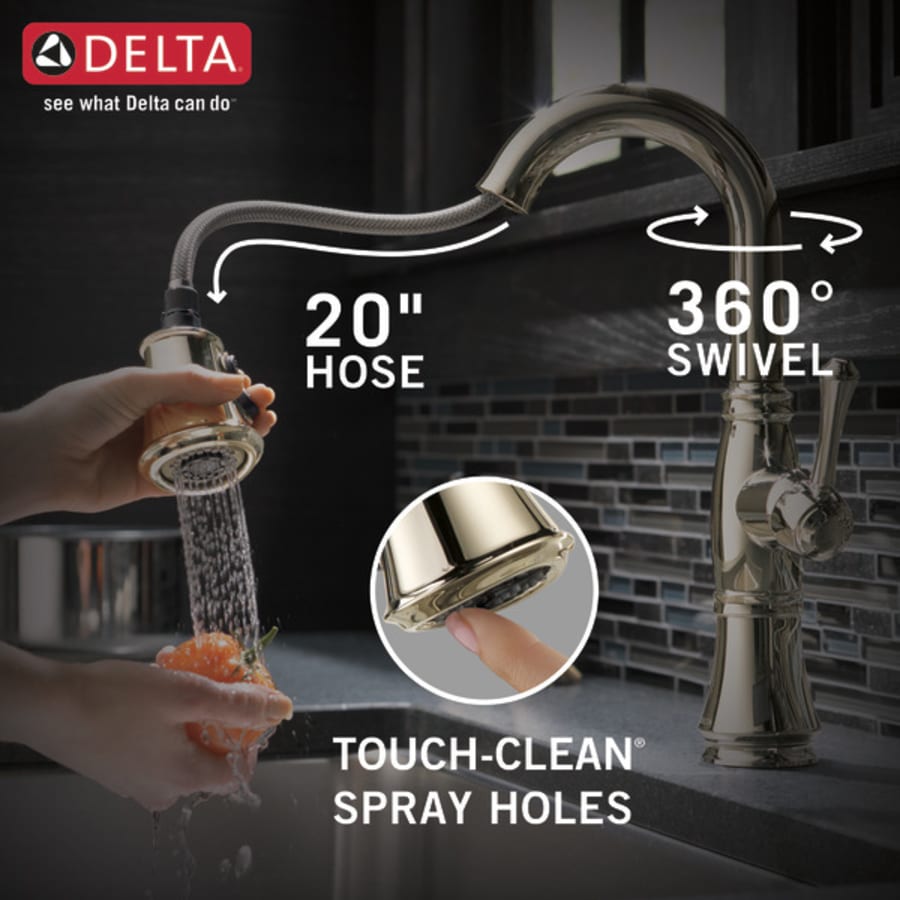 DELTA
see what Delta can do™

20"
HOSE

360°
SWIVEL

TOUCH-CLEAN®
SPRAY HOLES