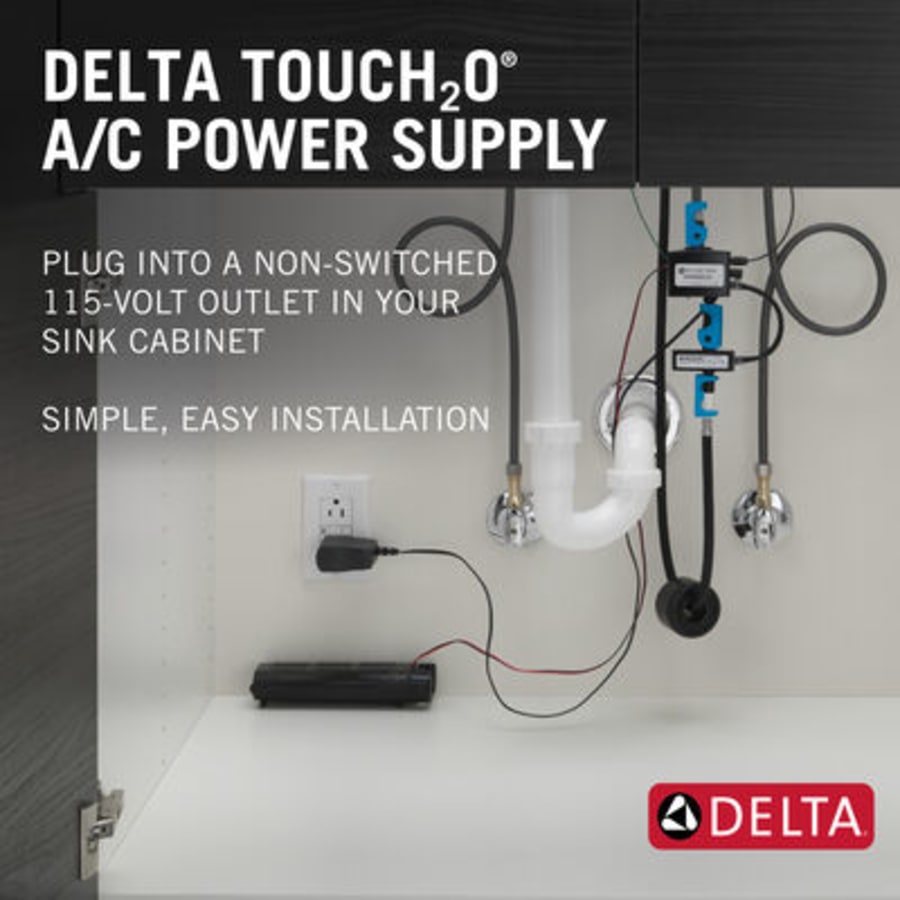 DELTA TOUCH$_2$O®
A/C POWER SUPPLY

PLUG INTO A NON-SWITCHED 115-VOLT OUTLET IN YOUR SINK CABINET

SIMPLE, EASY INSTALLATION

DELTA