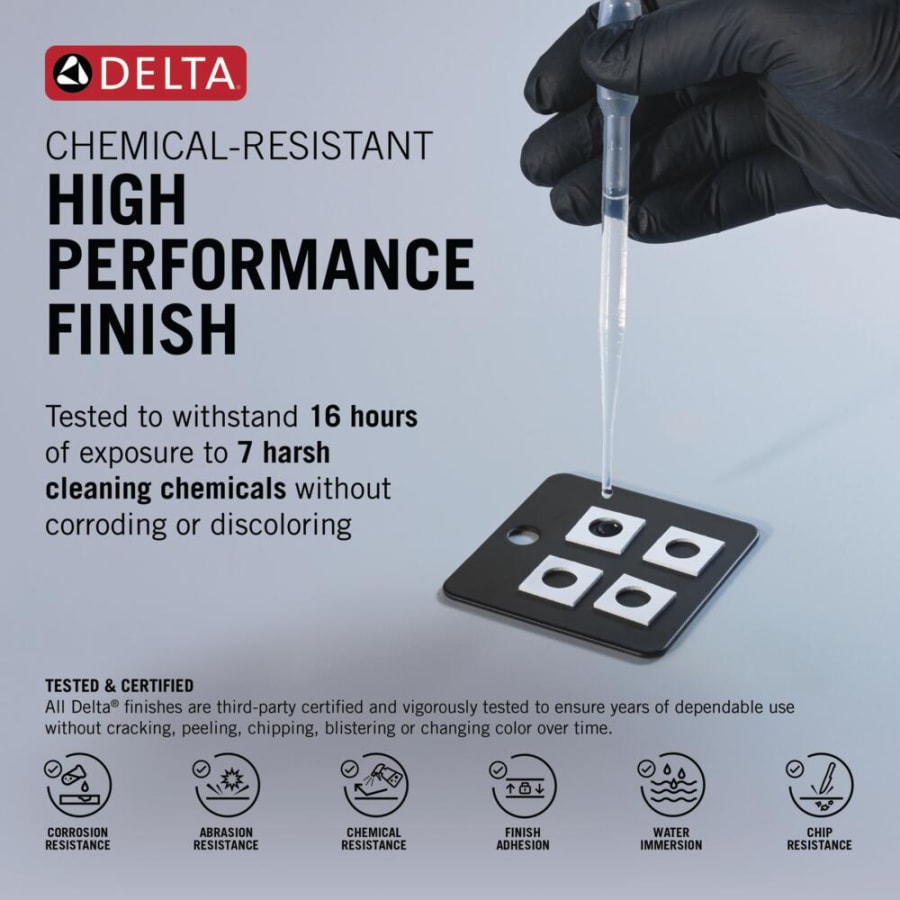 DELTA

CHEMICAL-RESISTANT

HIGH PERFORMANCE FINISH

Tested to withstand 16 hours of exposure to 7 harsh cleaning chemicals without corroding or discoloring

TESTED & CERTIFIED

All Delta® finishes are third-party certified and vigorously tested to ensure years of dependable use without cracking, peeling, chipping, blistering or changing color over time.

CORROSION RESISTANCE

ABRASION RESISTANCE

CHEMICAL RESISTANCE

FINISH ADHESION

WATER IMMERSION

CHIP RESISTANCE