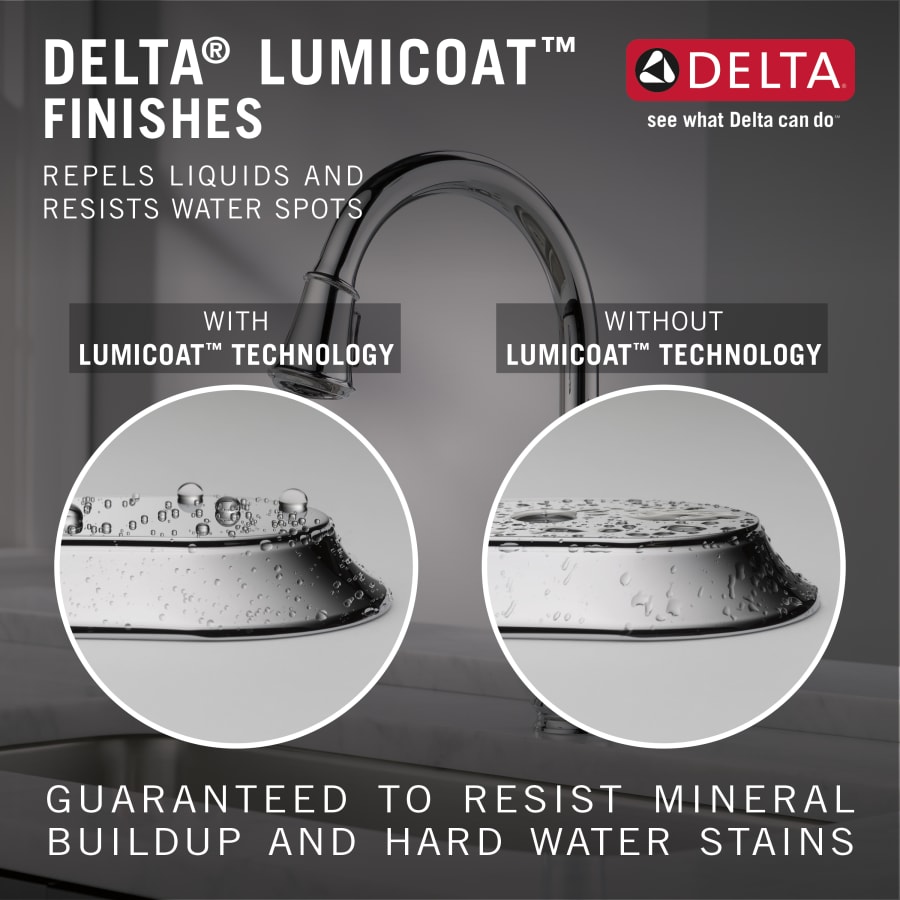 DELTA® LUMICOAT™ FINISHES

REPELS LIQUIDS AND RESISTS WATER SPOTS

DELTA®

see what Delta can do™

WITH
LUMICOAT™ TECHNOLOGY

WITHOUT
LUMICOAT™ TECHNOLOGY

GUARANTEED TO RESIST MINERAL BUILDUP AND HARD WATER STAINS