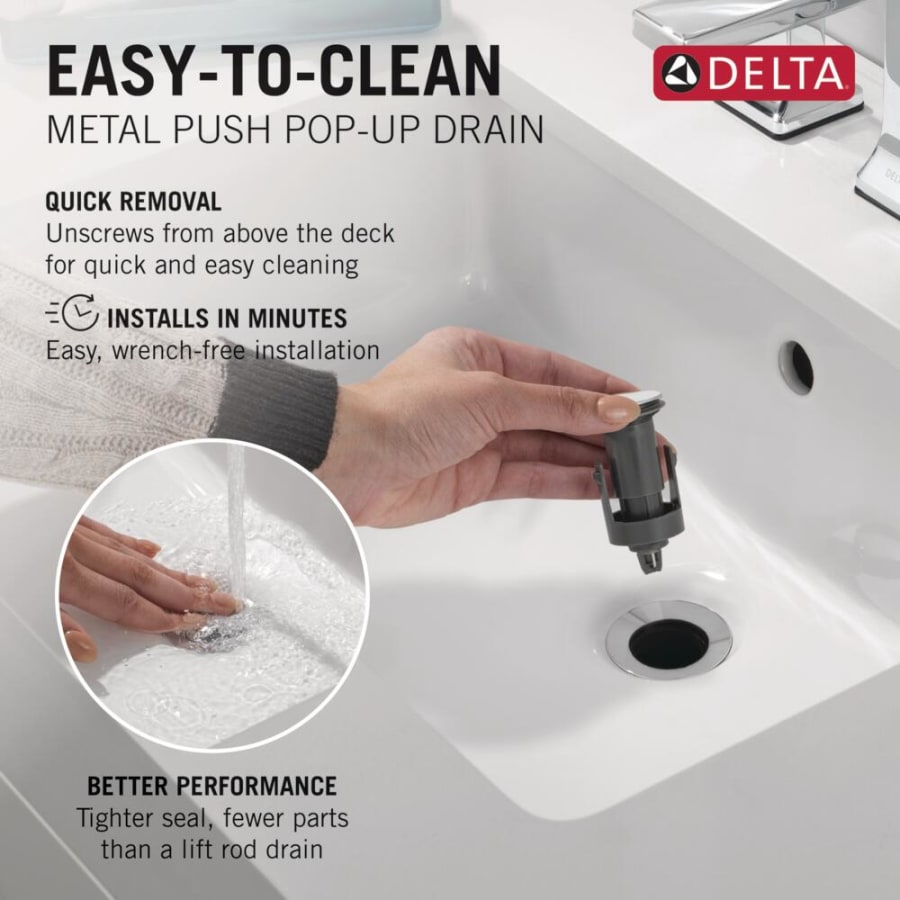 EASY-TO-CLEAN
METAL PUSH POP-UP DRAIN

DELTA

QUICK REMOVAL
Unscrews from above the deck for quick and easy cleaning

INSTALLS IN MINUTES
Easy, wrench-free installation

BETTER PERFORMANCE
Tighter seal, fewer parts than a lift rod drain