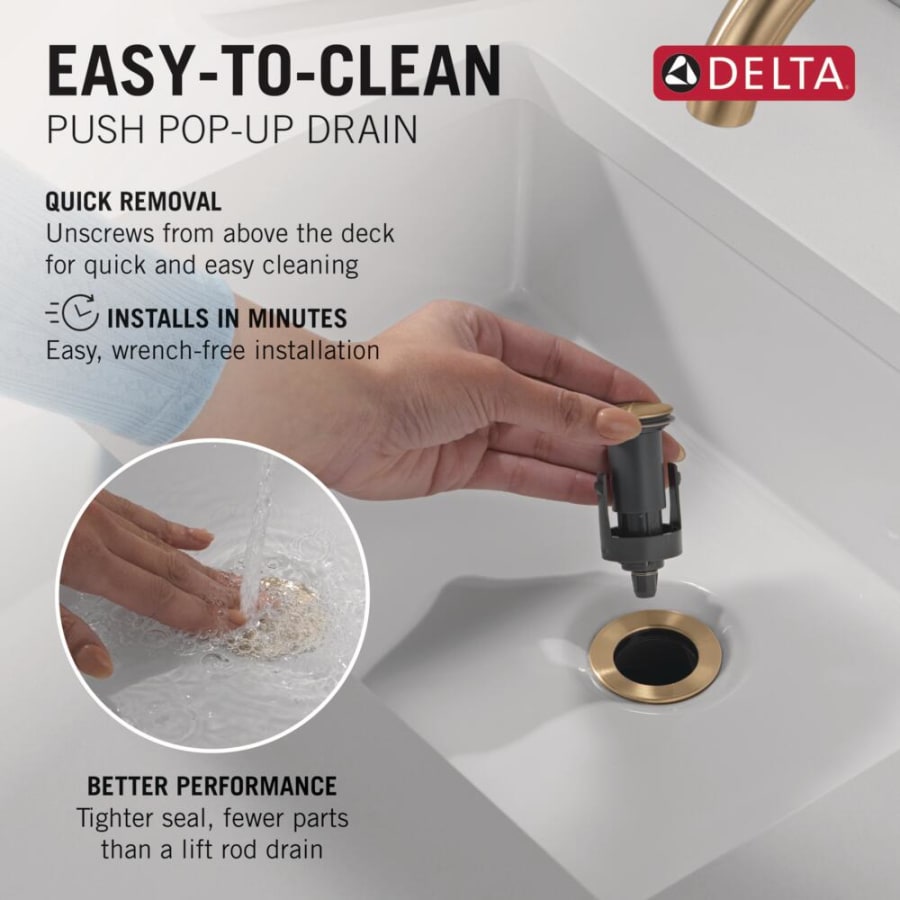 EASY-TO-CLEAN
PUSH POP-UP DRAIN

DELTA

QUICK REMOVAL
Unscrews from above the deck for quick and easy cleaning

INSTALLS IN MINUTES
Easy, wrench-free installation

BETTER PERFORMANCE
Tighter seal, fewer parts than a lift rod drain