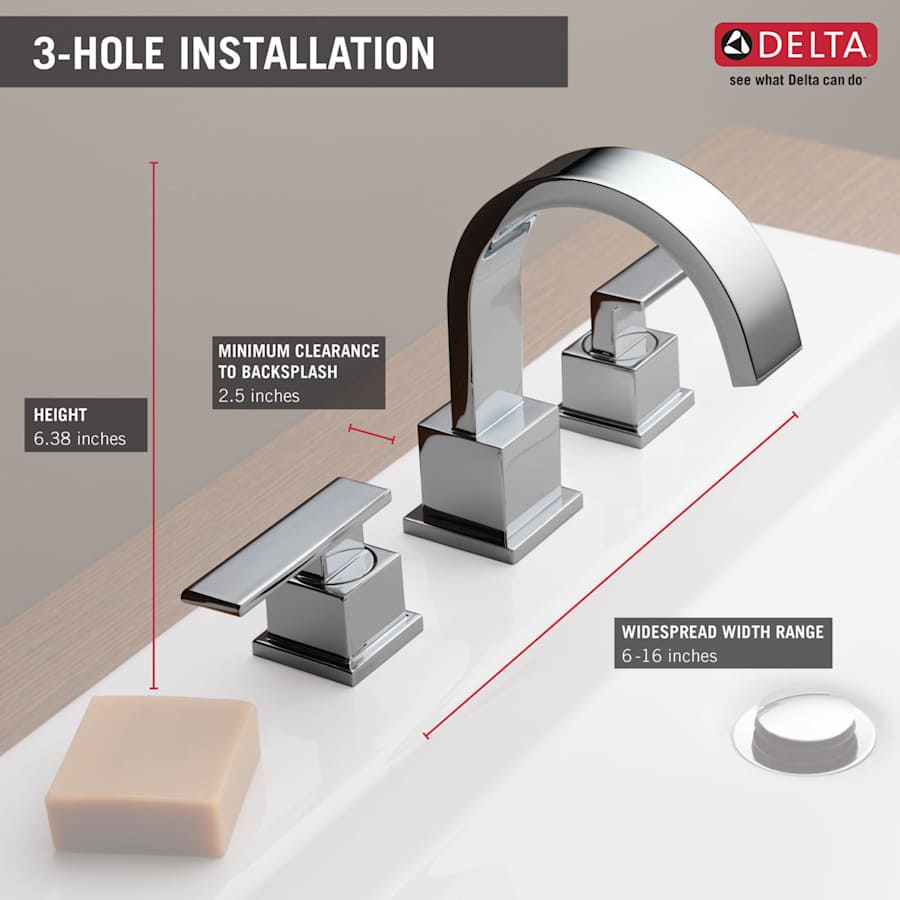 3-HOLE INSTALLATION

DELTA
see what Delta can do

MINIMUM CLEARANCE TO BACKSPLASH
2.5 inches

HEIGHT
6.38 inches

WIDESPREAD WIDTH RANGE
6-16 inches