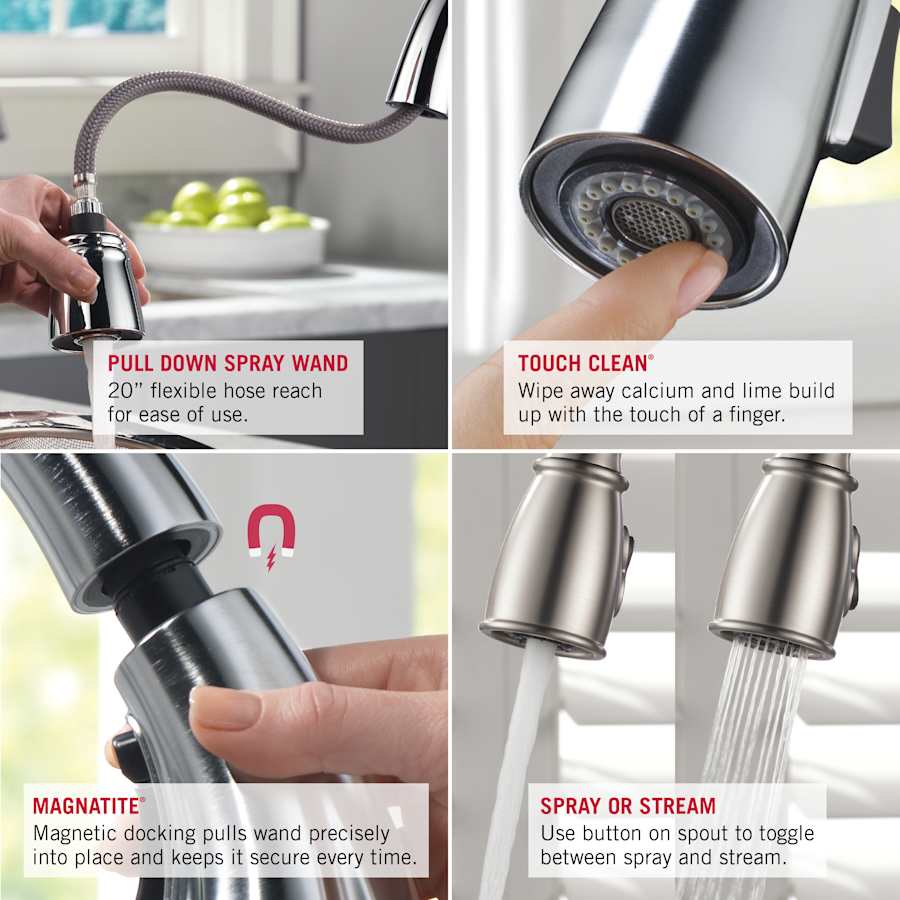 PULL DOWN SPRAY WAND
20" flexible hose reach for ease of use.

TOUCH CLEAN®
Wipe away calcium and lime build up with the touch of a finger.

MAGNATITE®
Magnetic docking pulls wand precisely into place and keeps it secure every time.

SPRAY OR STREAM
Use button on spout to toggle between spray and stream.