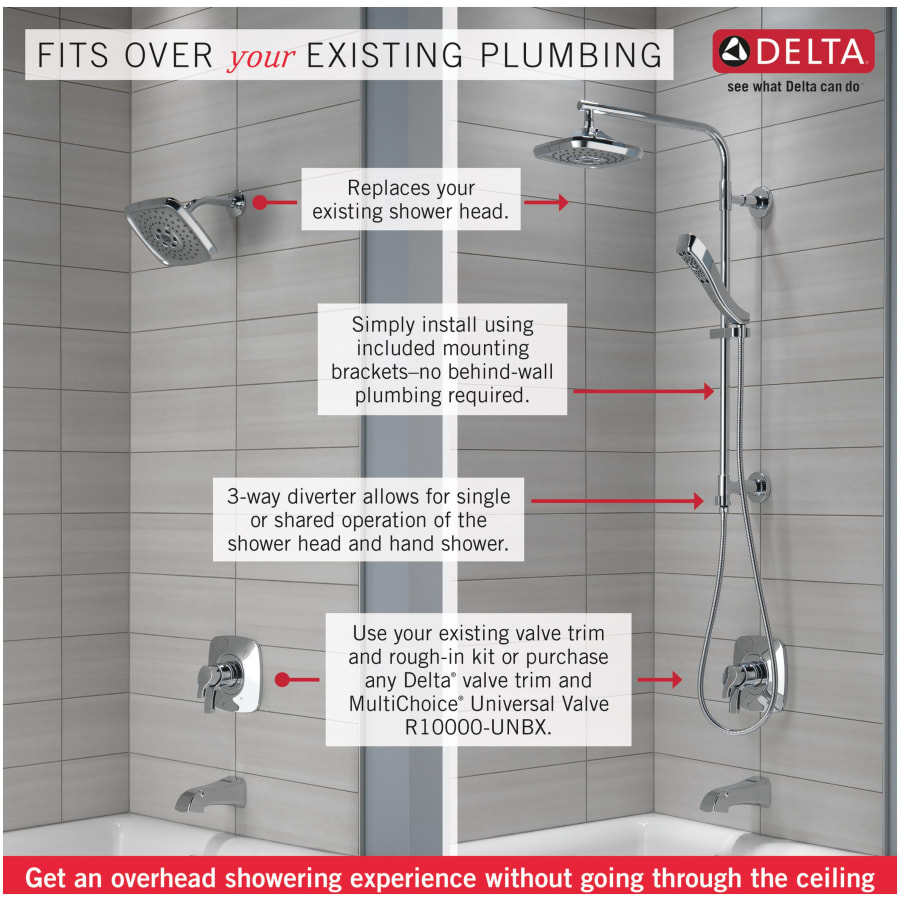 FITS OVER your EXISTING PLUMBING

DELTA
see what Delta can do

Replaces your existing shower head.

Simply install using included mounting brackets–no behind-wall plumbing required.

3-way diverter allows for single or shared operation of the shower head and hand shower.

Use your existing valve trim and rough-in kit or purchase any Delta® valve trim and MultiChoice® Universal Valve R10000-UNBX.

Get an overhead showering experience without going through the ceiling