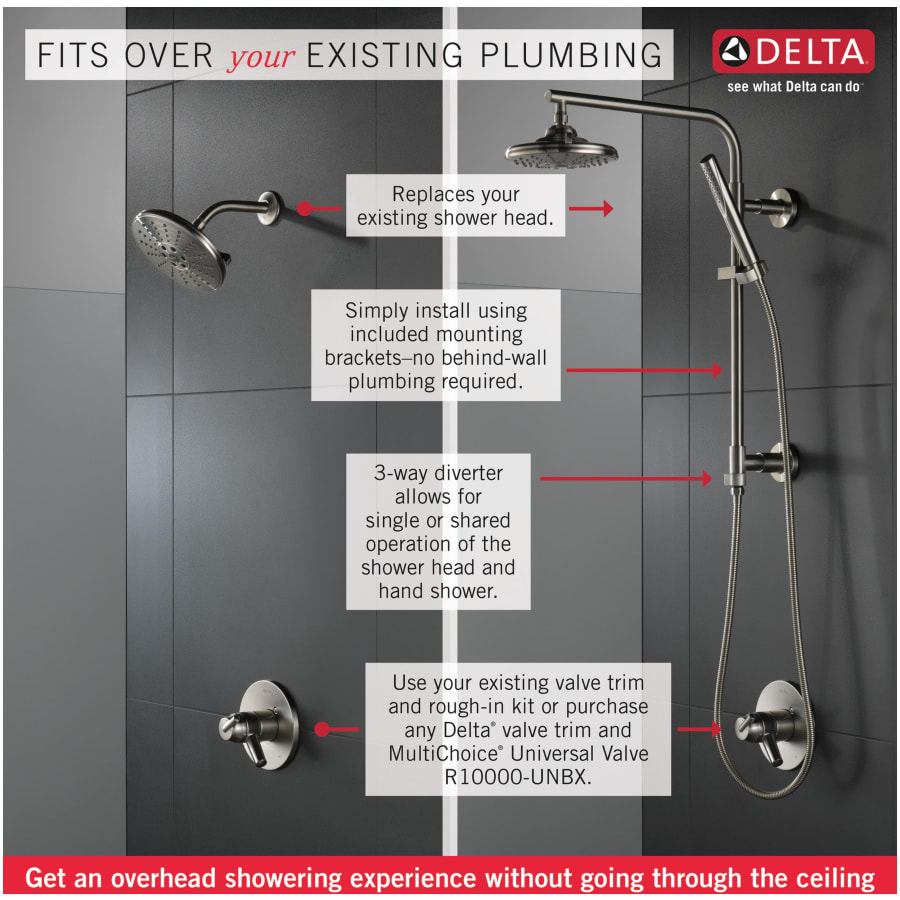 FITS OVER your EXISTING PLUMBING

DELTA
see what Delta can do

Replaces your existing shower head.

Simply install using included mounting brackets–no behind-wall plumbing required.

3-way diverter allows for single or shared operation of the shower head and hand shower.

Use your existing valve trim and rough-in kit or purchase any Delta® valve trim and MultiChoice® Universal Valve R10000-UNBX.

Get an overhead showering experience without going through the ceiling