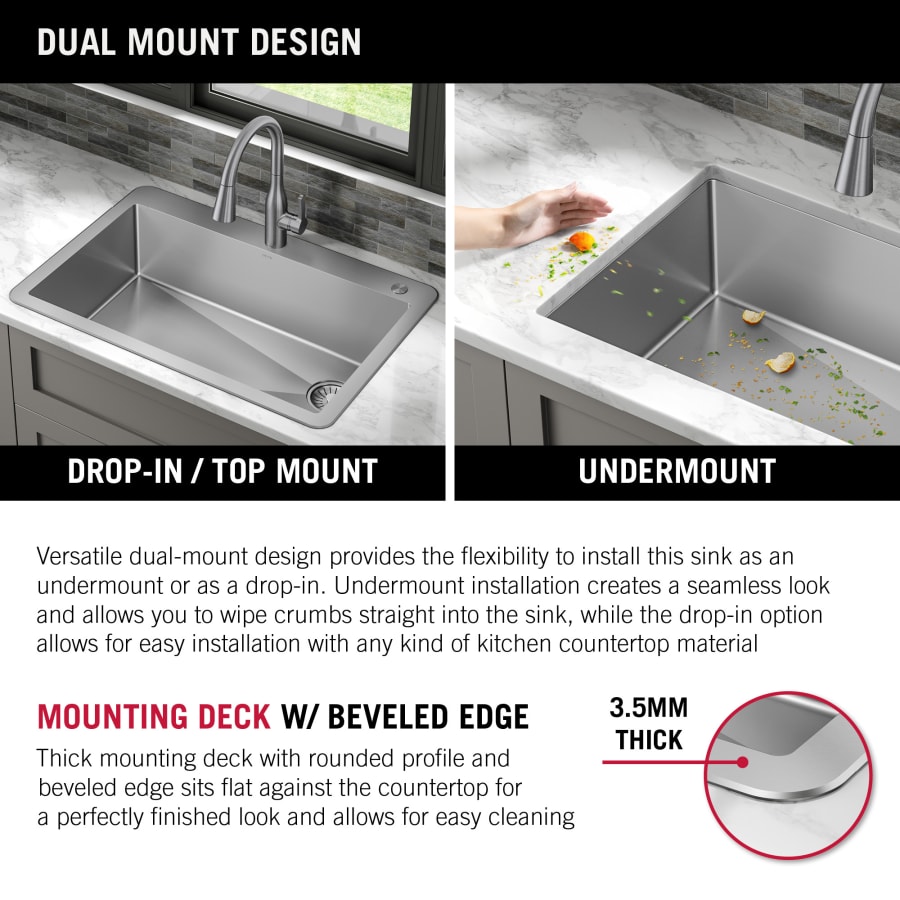 DUAL MOUNT DESIGN

DROP-IN / TOP MOUNT

UNDERMOUNT

Versatile dual-mount design provides the flexibility to install this sink as an undermount or as a drop-in. Undermount installation creates a seamless look and allows you to wipe crumbs straight into the sink, while the drop-in option allows for easy installation with any kind of kitchen countertop material

MOUNTING DECK W/ BEVELED EDGE

Thick mounting deck with rounded profile and beveled edge sits flat against the countertop for a perfectly finished look and allows for easy cleaning

3.5MM THICK