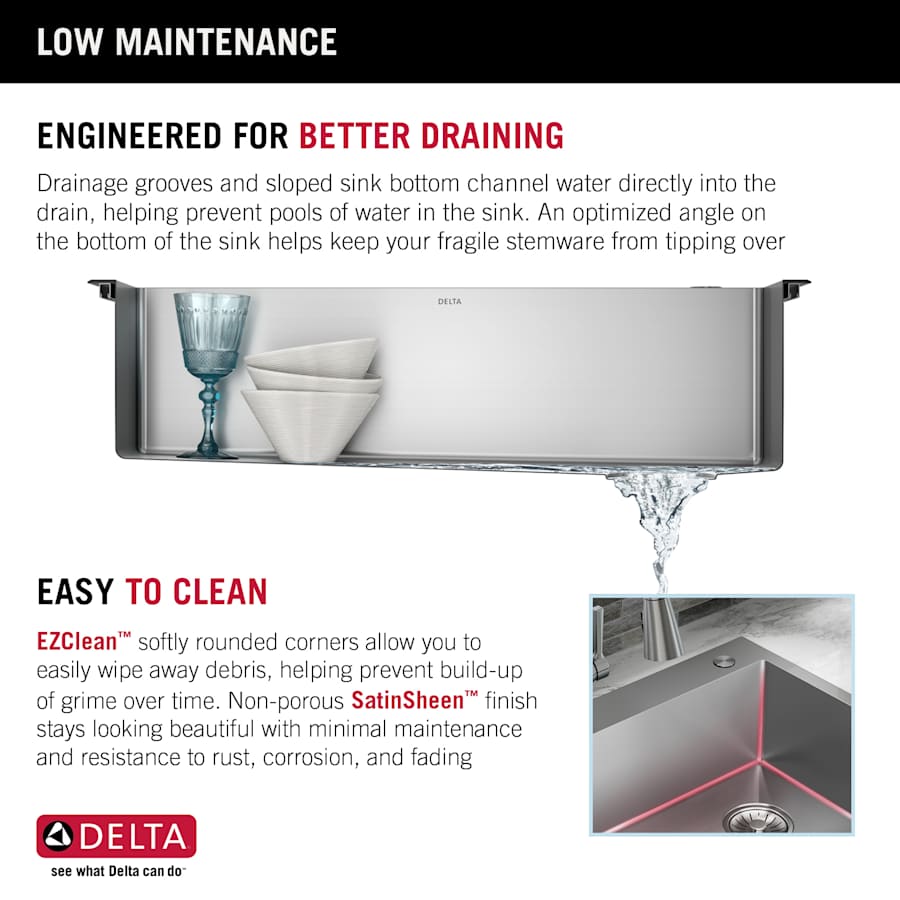 LOW MAINTENANCE

ENGINEERED FOR BETTER DRAINING

Drainage grooves and sloped sink bottom channel water directly into the drain, helping prevent pools of water in the sink. An optimized angle on the bottom of the sink helps keep your fragile stemware from tipping over

DELTA

EASY TO CLEAN

EZClean™ softly rounded corners allow you to easily wipe away debris, helping prevent build-up of grime over time. Non-porous SatinSheen™ finish stays looking beautiful with minimal maintenance and resistance to rust, corrosion, and fading

DELTA

see what Delta can do™