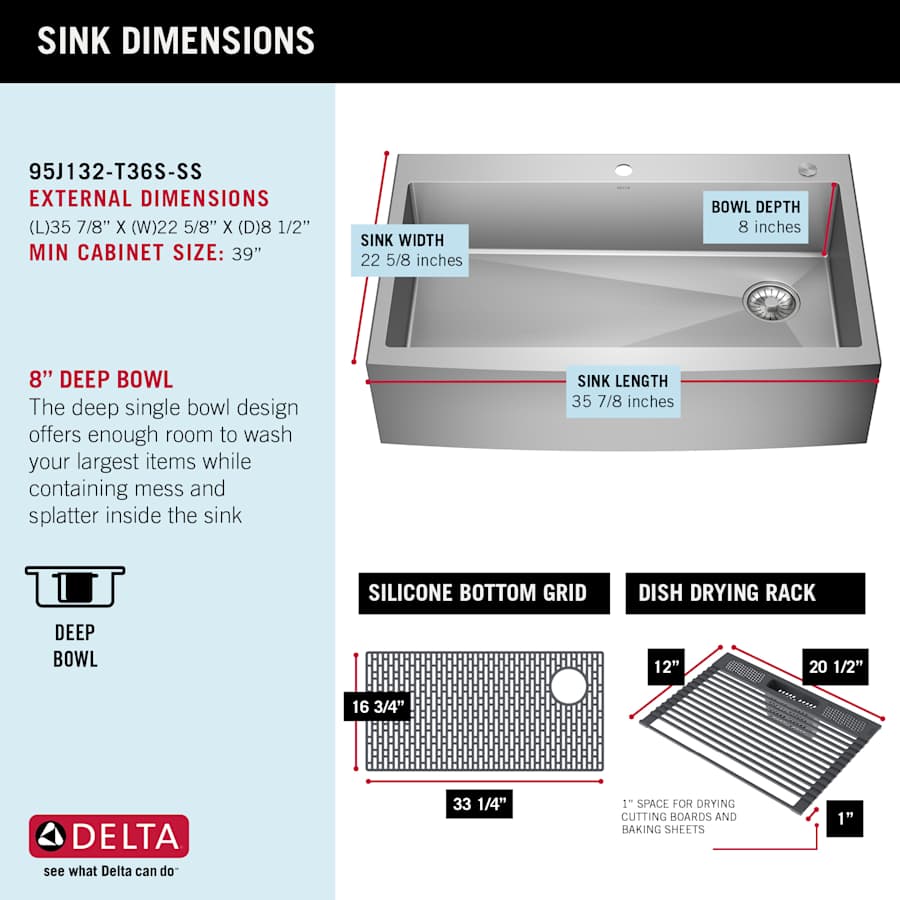 SINK DIMENSIONS

95J132-T36S-SS
EXTERNAL DIMENSIONS
(L)35 7/8" X (W)22 5/8" X (D)8 1/2"
MIN CABINET SIZE: 39"

8" DEEP BOWL
The deep single bowl design offers enough room to wash your largest items while containing mess and splatter inside the sink

DEEP BOWL

DELTA
see what Delta can do

SINK WIDTH
22 5/8 inches

BOWL DEPTH
8 inches

SINK LENGTH
35 7/8 inches

SILICONE BOTTOM GRID

16 3/4"

33 1/4"

DISH DRYING RACK

12"

20 1/2"

1" SPACE FOR DRYING CUTTING BOARDS AND BAKING SHEETS

1"