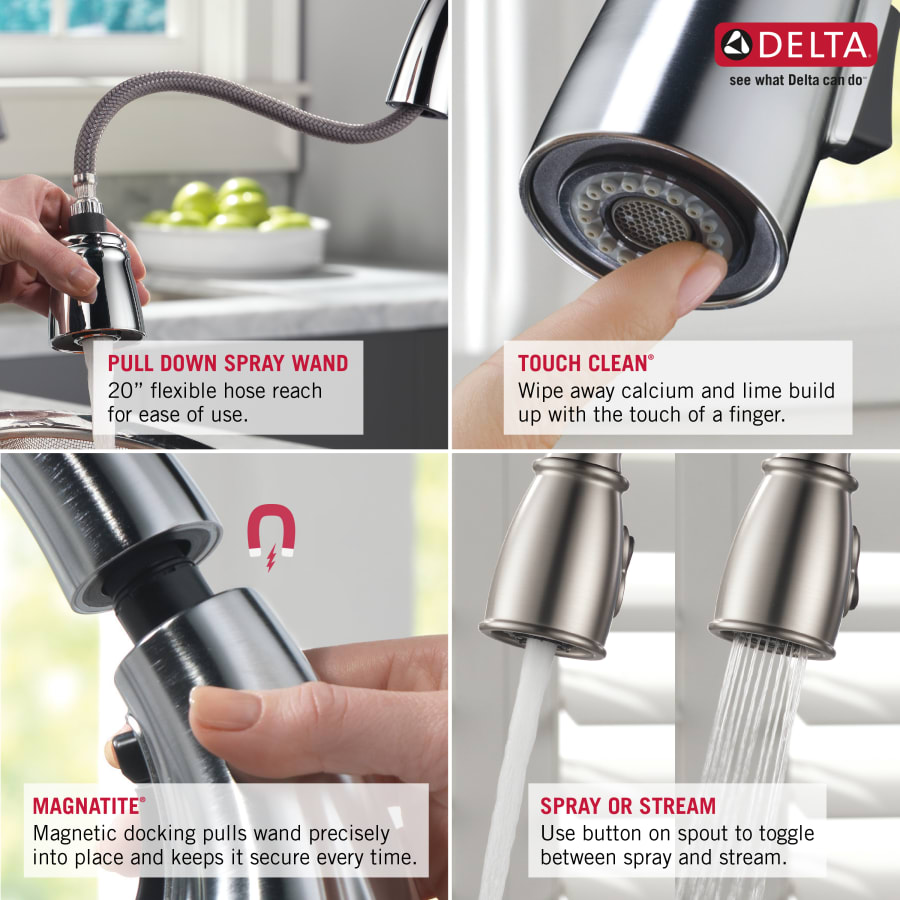 DELTA
see what Delta can do™

PULL DOWN SPRAY WAND
20" flexible hose reach for ease of use.

TOUCH CLEAN®
Wipe away calcium and lime build up with the touch of a finger.

MAGNATITE®
Magnetic docking pulls wand precisely into place and keeps it secure every time.

SPRAY OR STREAM
Use button on spout to toggle between spray and stream.