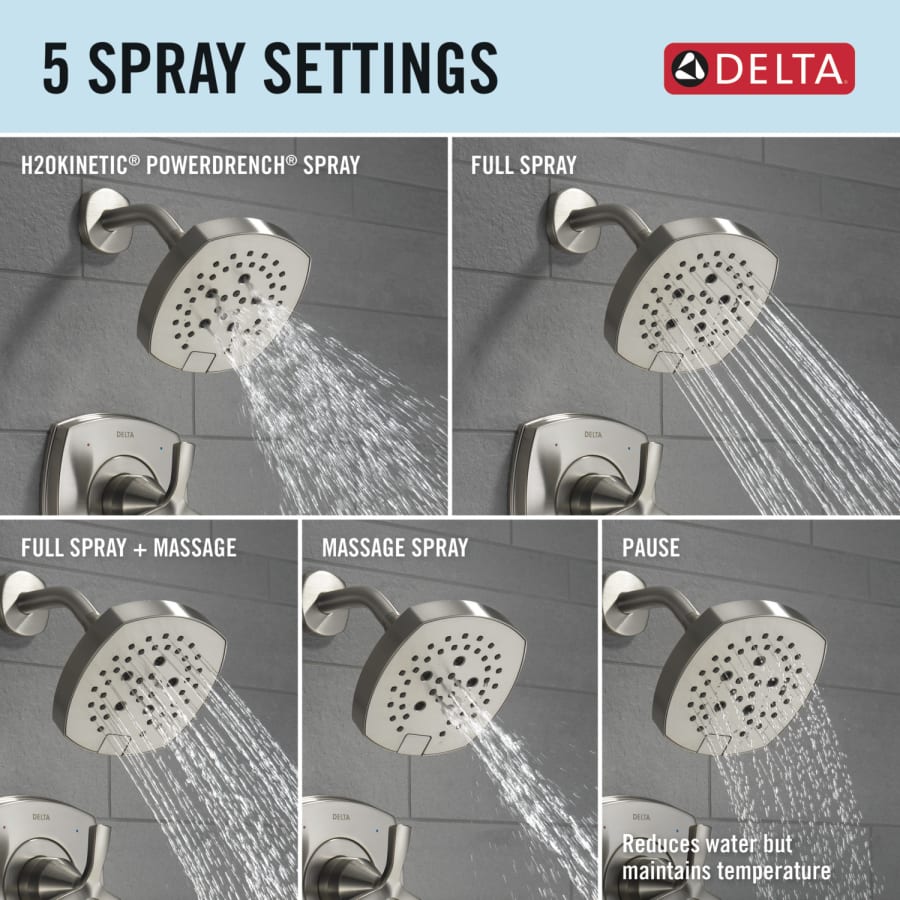 5 SPRAY SETTINGS

DELTA

H2OKINETIC® POWERDRENCH® SPRAY

DELTA

FULL SPRAY

DELTA

FULL SPRAY + MASSAGE

DELTA

MASSAGE SPRAY

DELTA

PAUSE

DELTA

Reduces water but maintains temperature