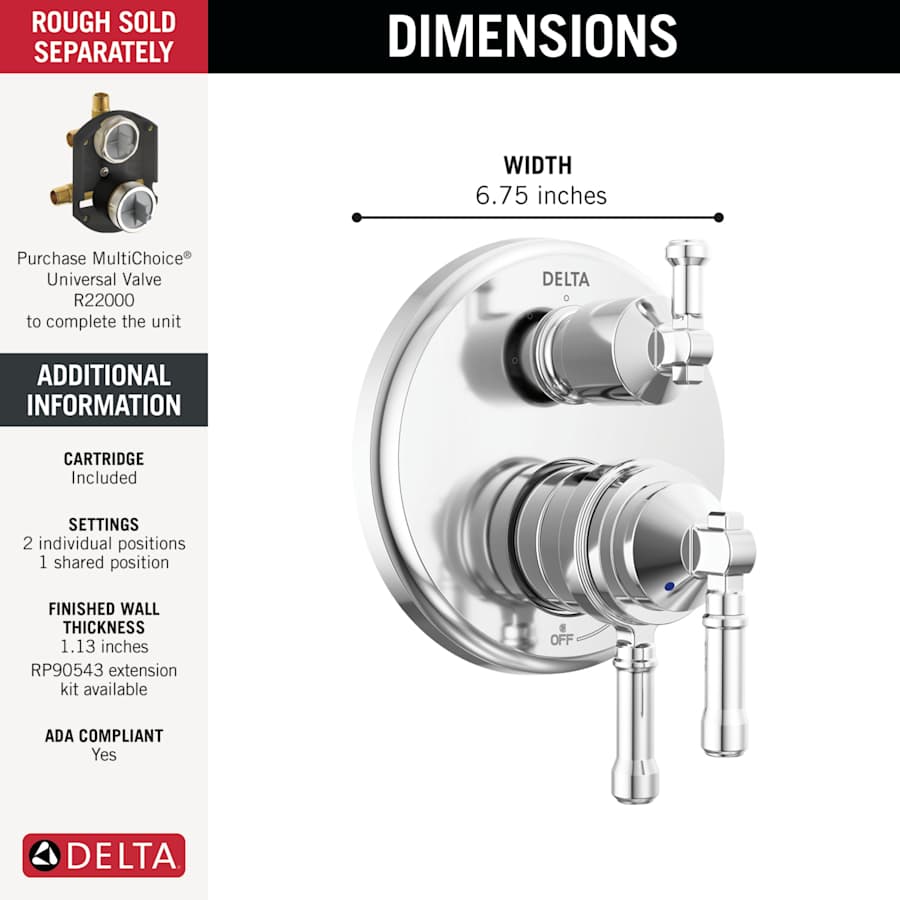 ROUGH SOLD SEPARATELY

Purchase MultiChoice® Universal Valve R22000 to complete the unit

ADDITIONAL INFORMATION

CARTRIDGE
Included

SETTINGS
2 individual positions
1 shared position

FINISHED WALL THICKNESS
1.13 inches
RP90543 extension kit available

ADA COMPLIANT
Yes

DELTA

DIMENSIONS

WIDTH
6.75 inches

DELTA

OFF