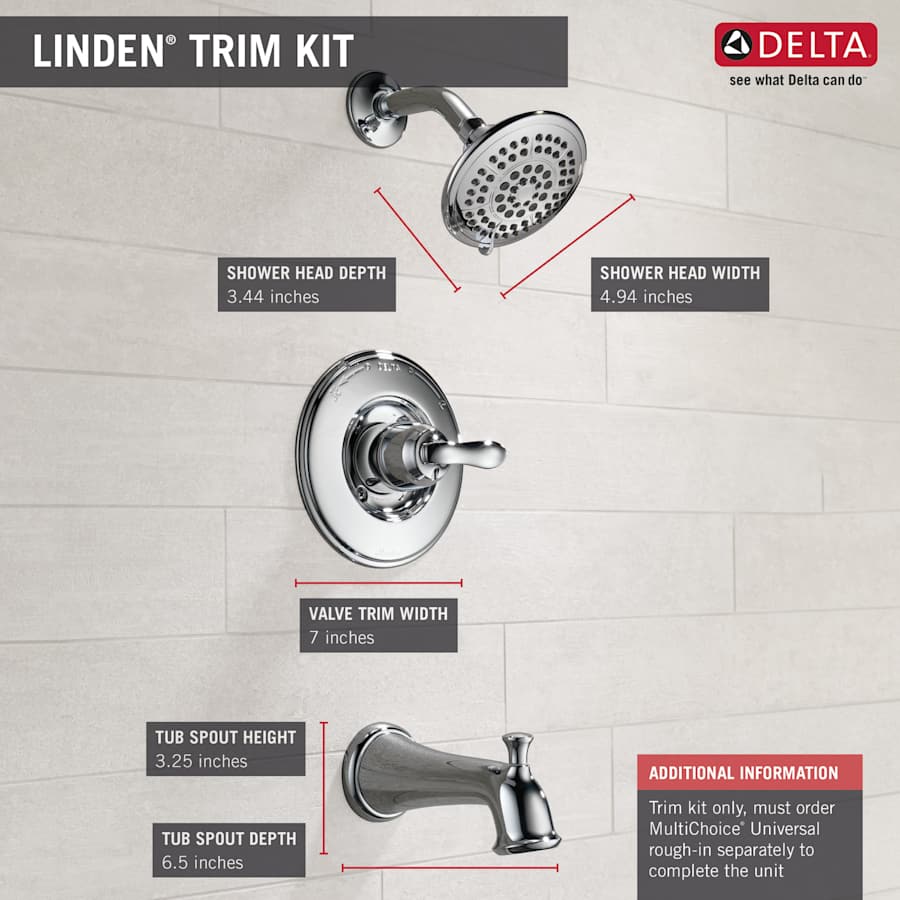 LINDEN® TRIM KIT

DELTA
see what Delta can do™

SHOWER HEAD DEPTH
3.44 inches

SHOWER HEAD WIDTH
4.94 inches

VALVE TRIM WIDTH
7 inches

TUB SPOUT HEIGHT
3.25 inches

TUB SPOUT DEPTH
6.5 inches

ADDITIONAL INFORMATION
Trim kit only, must order MultiChoice® Universal rough-in separately to complete the unit