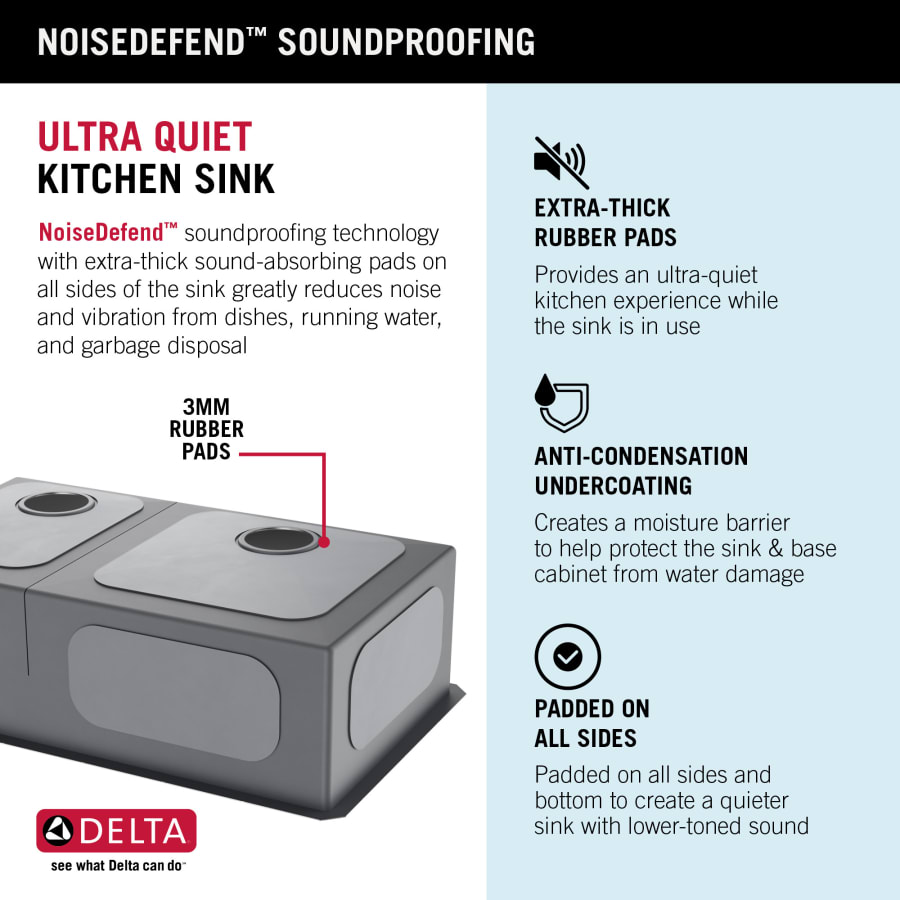 NOISEDEFEND™ SOUNDPROOFING

ULTRA QUIET
KITCHEN SINK

NoiseDefend™ soundproofing technology with extra-thick sound-absorbing pads on all sides of the sink greatly reduces noise and vibration from dishes, running water, and garbage disposal

3MM
RUBBER
PADS

DELTA
see what Delta can do™

EXTRA-THICK
RUBBER PADS

Provides an ultra-quiet kitchen experience while the sink is in use

ANTI-CONDENSATION
UNDERCOATING

Creates a moisture barrier to help protect the sink & base cabinet from water damage

PADDED ON
ALL SIDES

Padded on all sides and bottom to create a quieter sink with lower-toned sound