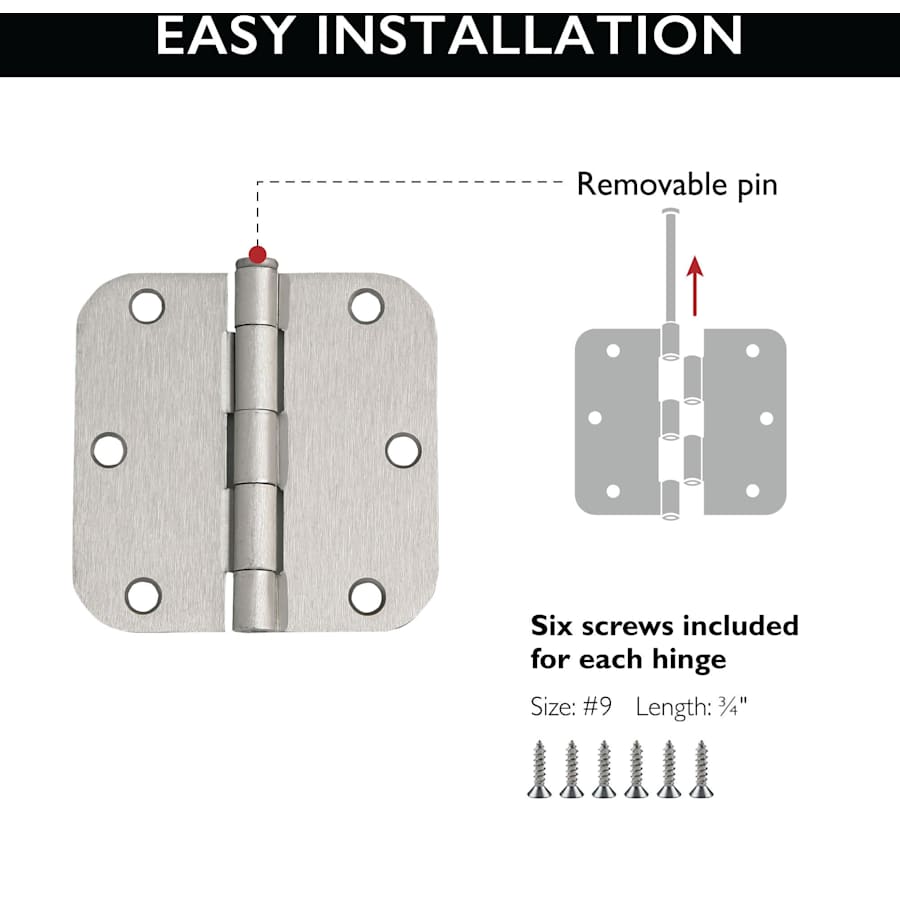 EASY INSTALLATION

Removable pin

Six screws included for each hinge

Size: #9 Length: ¾"