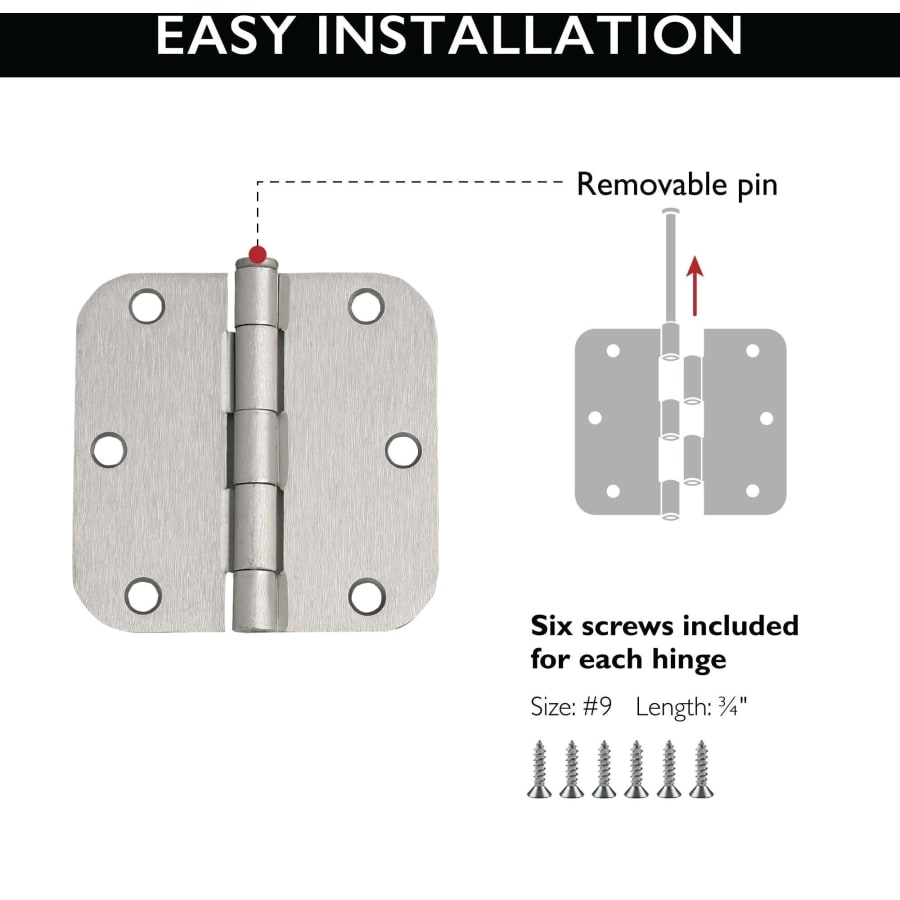 EASY INSTALLATION

Removable pin

Six screws included for each hinge

Size: #9 Length: ¾"