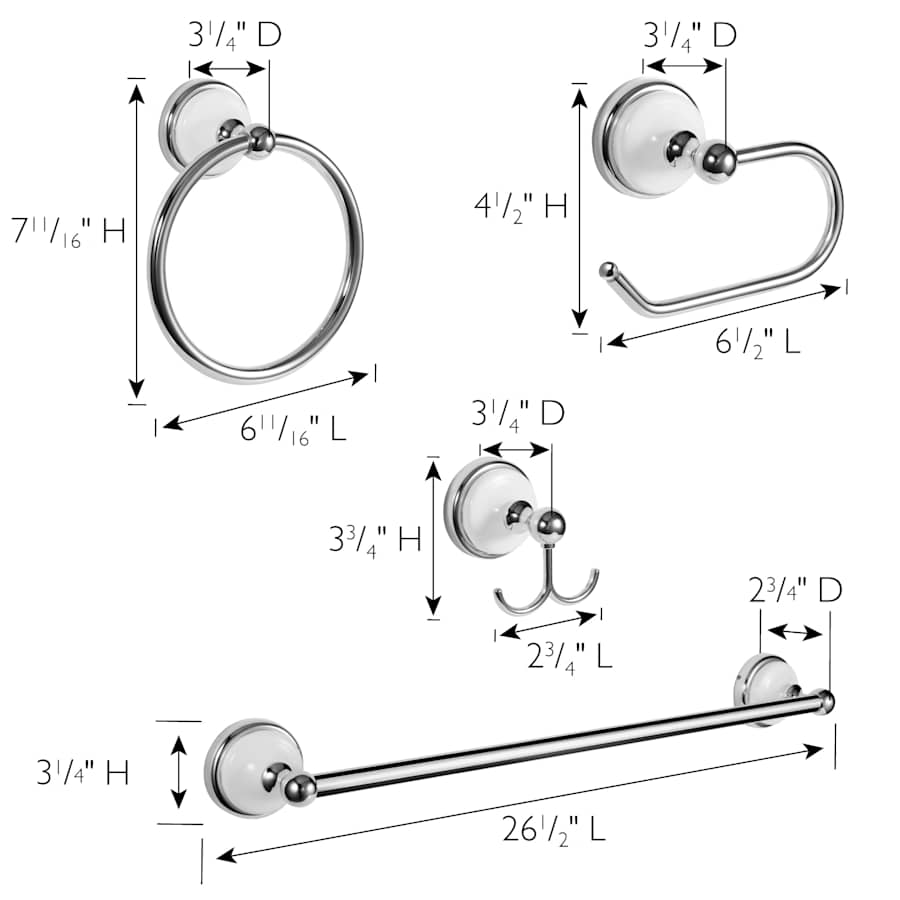 $3\frac{1}{4}$" D

$7\frac{11}{16}$" H

$6\frac{11}{16}$" L

$3\frac{1}{4}$" D

$4\frac{1}{2}$" H

$6\frac{1}{2}$" L

$3\frac{1}{4}$" D

$3\frac{3}{4}$" H

$2\frac{3}{4}$" L

$2\frac{3}{4}$" D

$3\frac{1}{4}$" H

$26\frac{1}{2}$" L