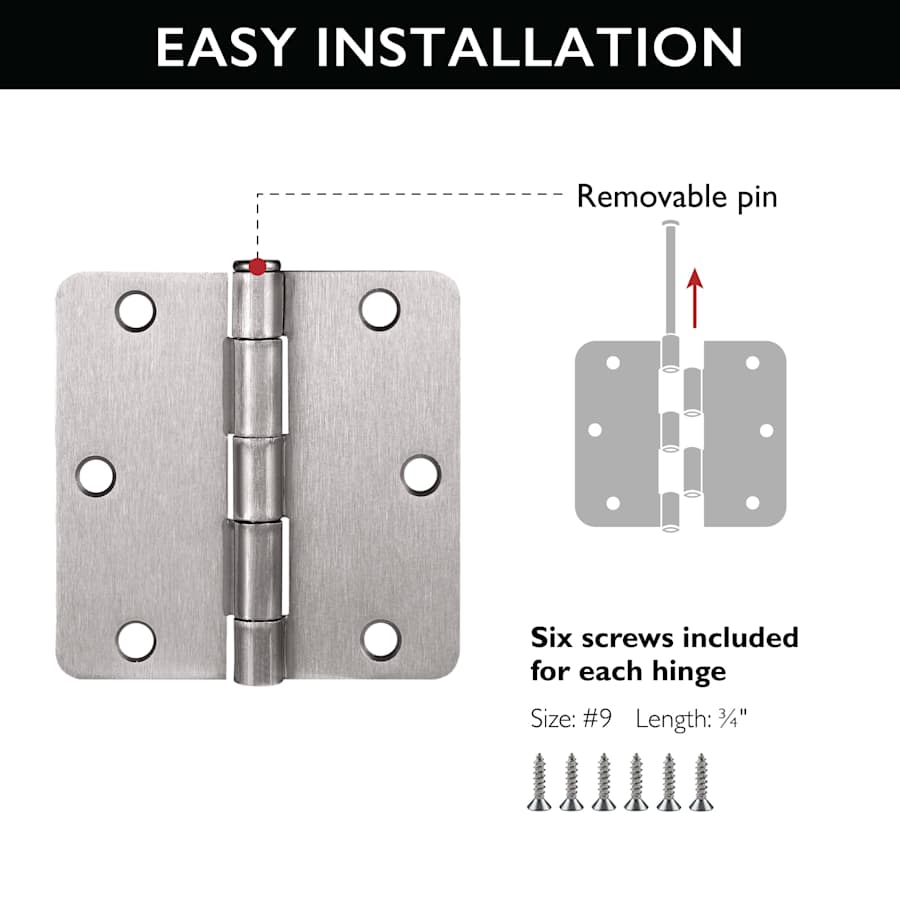 EASY INSTALLATION

Removable pin

Six screws included for each hinge

Size: #9 Length: ¾"